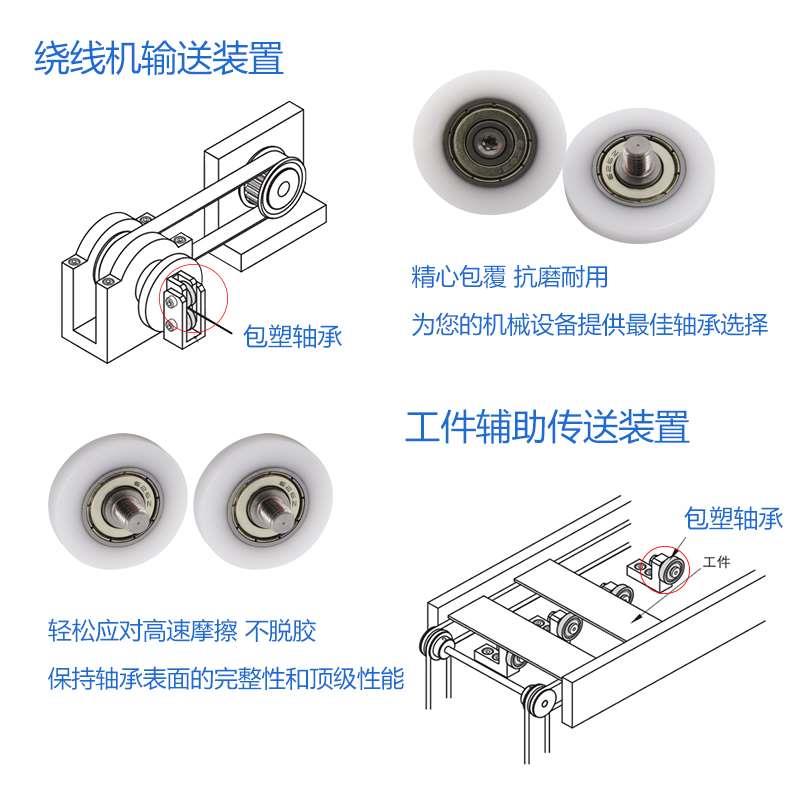 绕线机输送装置

包塑轴承

精心包覆 抗磨耐用

为您的机械设备提供最佳轴承选择

工件辅助传送装置

包塑轴承

工件

轻松应对高速摩擦 不脱胶

保持轴承表面的完整性和顶级性能