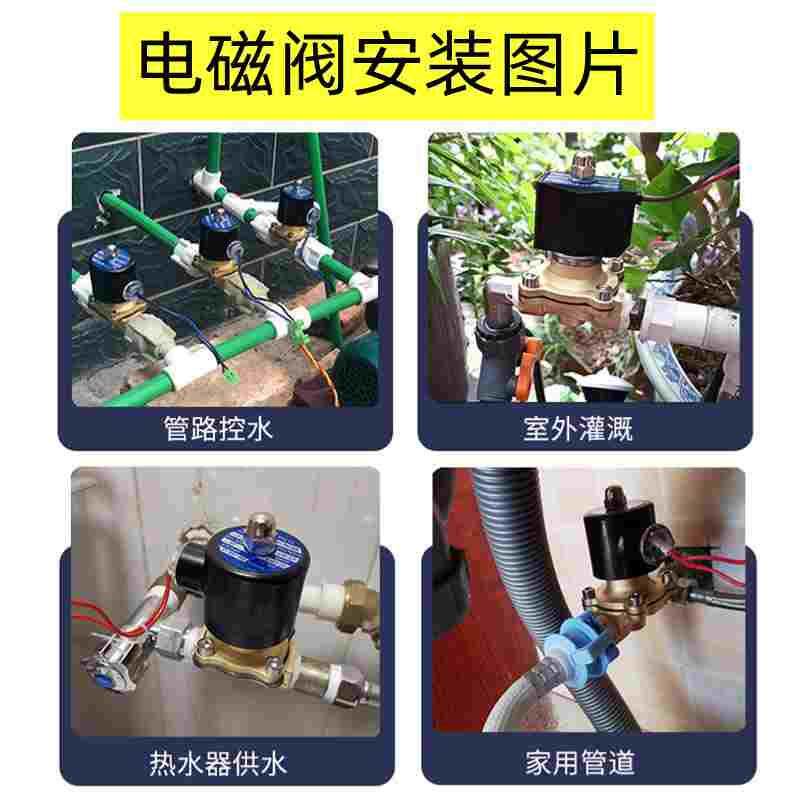 电磁阀安装图片

管路控水

室外灌溉

热水器供水

家用管道