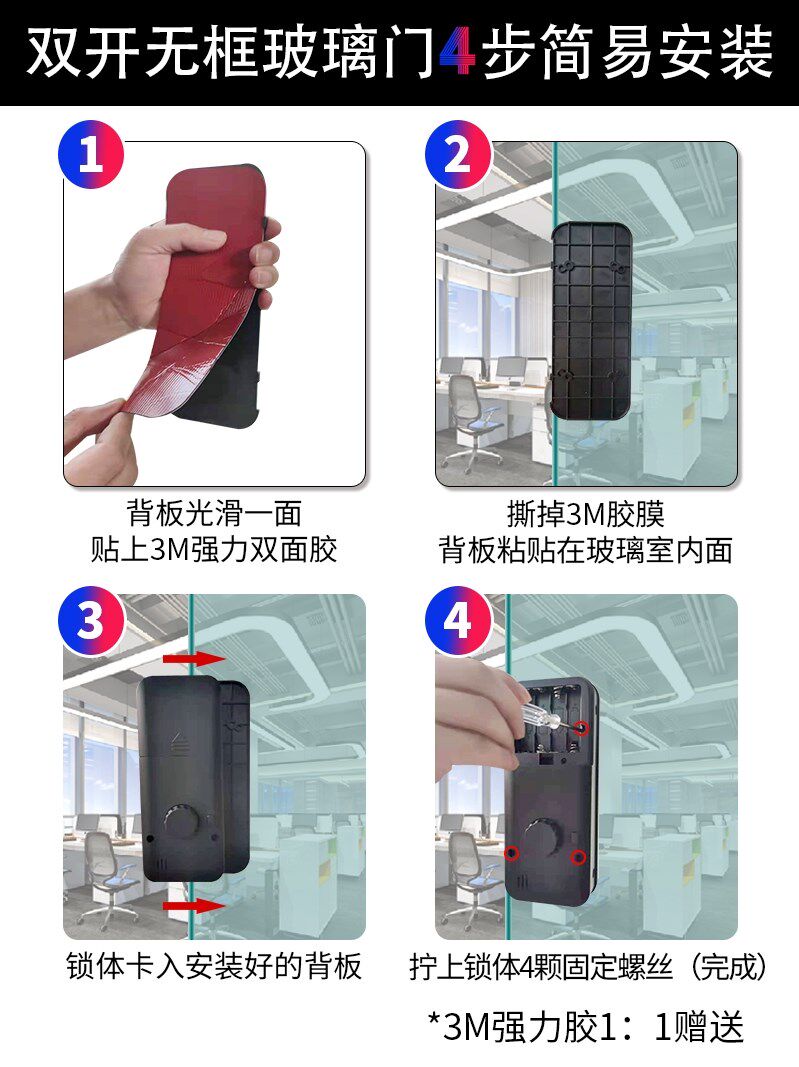 双开无框玻璃门4步简易安装

1

背板光滑一面
贴上3M强力双面胶

2

撕掉3M胶膜
背板粘贴在玻璃室内面

3

锁体卡入安装好的背板

4

拧上锁体4颗固定螺丝（完成）

*3M强力胶1：1赠送