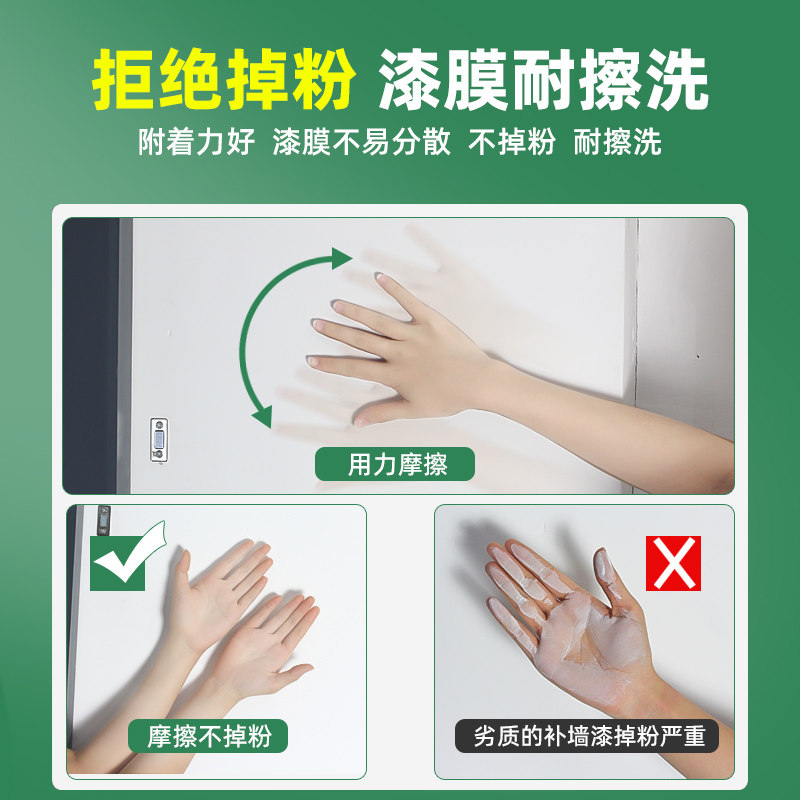 拒绝掉粉 漆膜耐擦洗

附着力好 漆膜不易分散 不掉粉 耐擦洗

用力摩擦

摩擦不掉粉

劣质的补墙漆掉粉严重