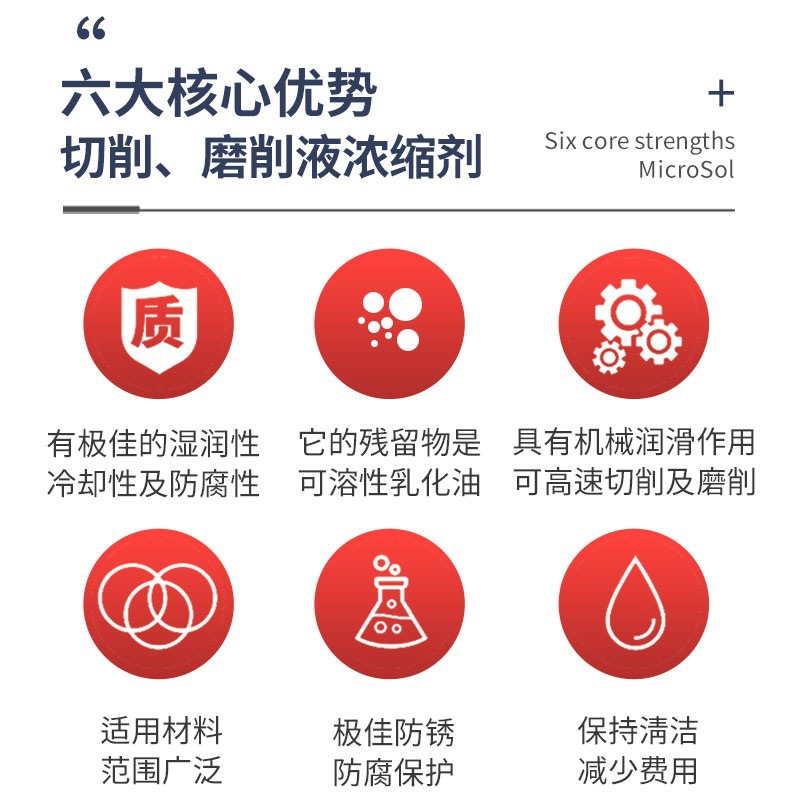 “

六大核心优势

切削、磨削液浓缩剂

+

Six core strengths
MicroSol

质

有极佳的湿润性
冷却性及防腐性

它的残留物是
可溶性乳化油

具有机械润滑作用
可高速切削及磨削

适用材料
范围广泛

极佳防锈
防腐保护

保持清洁
减少费用