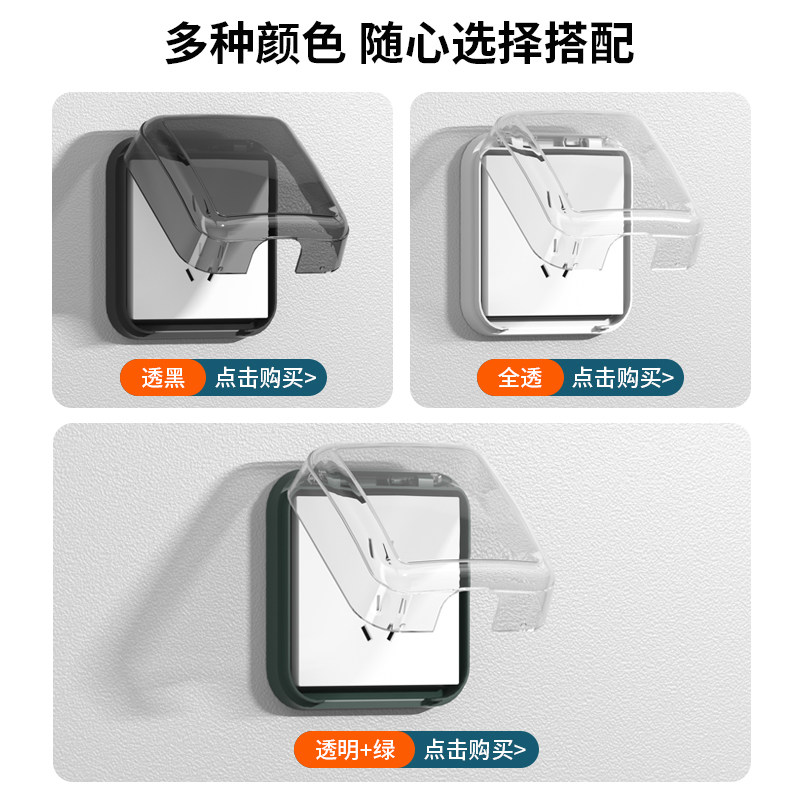 多种颜色 随心选择搭配

透黑 点击购买>

全透 点击购买>

透明+绿 点击购买>