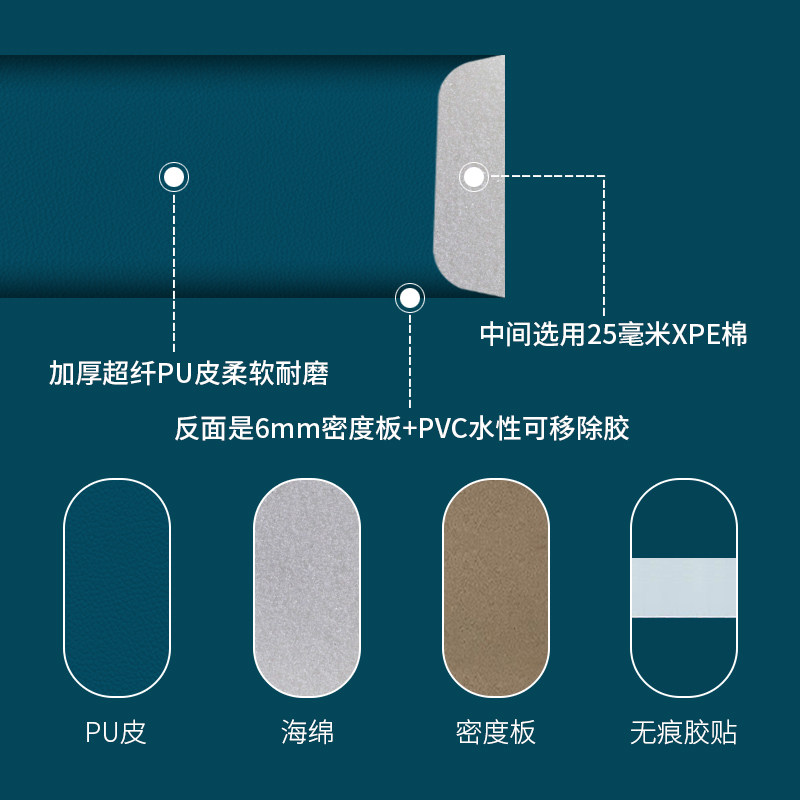 中间选用25毫米XPE棉

加厚超纤PU皮柔软耐磨

反面是6mm密度板+PVC水性可移除胶

PU皮

海绵

密度板

无痕胶贴