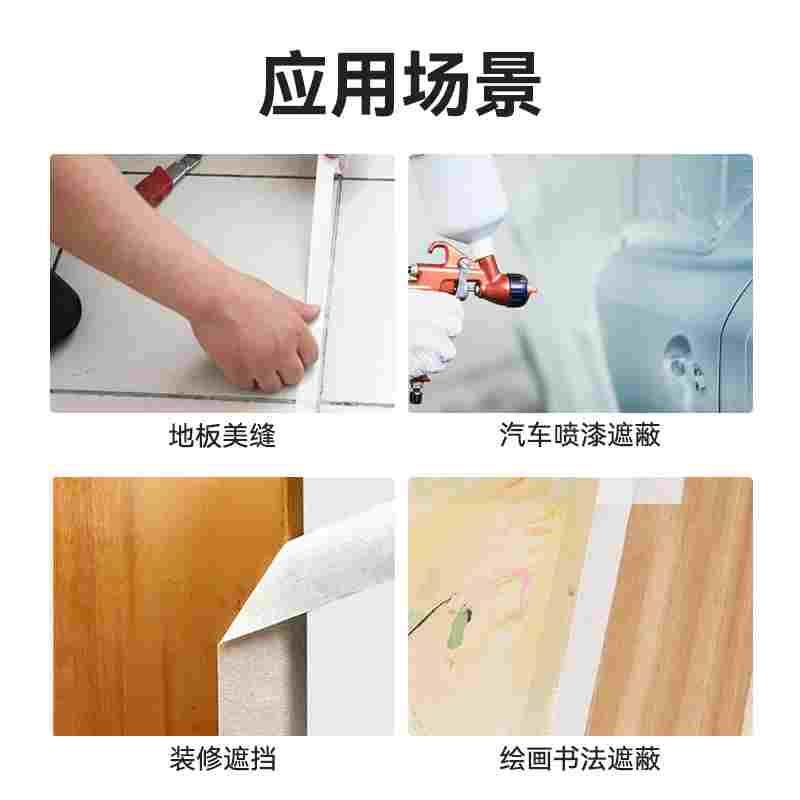 应用场景

地板美缝

汽车喷漆遮蔽

装修遮挡

绘画书法遮蔽