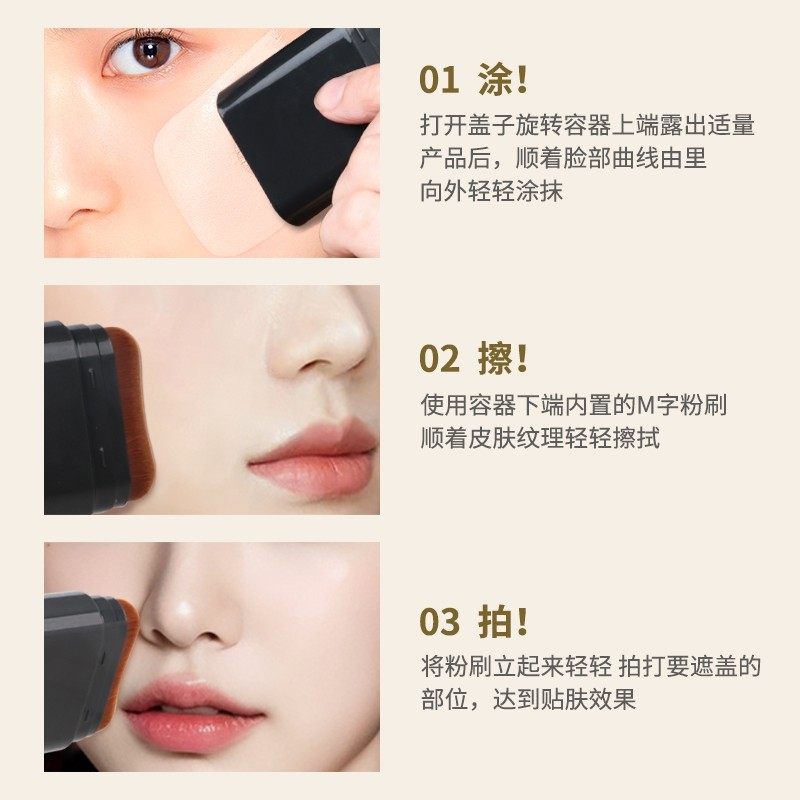 01 涂!

打开盖子旋转容器上端露出适量产品后，顺着脸部曲线由里向外轻轻涂抹

02 擦!

使用容器下端内置的M字粉刷顺着皮肤纹理轻轻擦拭

03 拍!

将粉刷立起来轻轻 拍打要遮盖的部位，达到贴肤效果