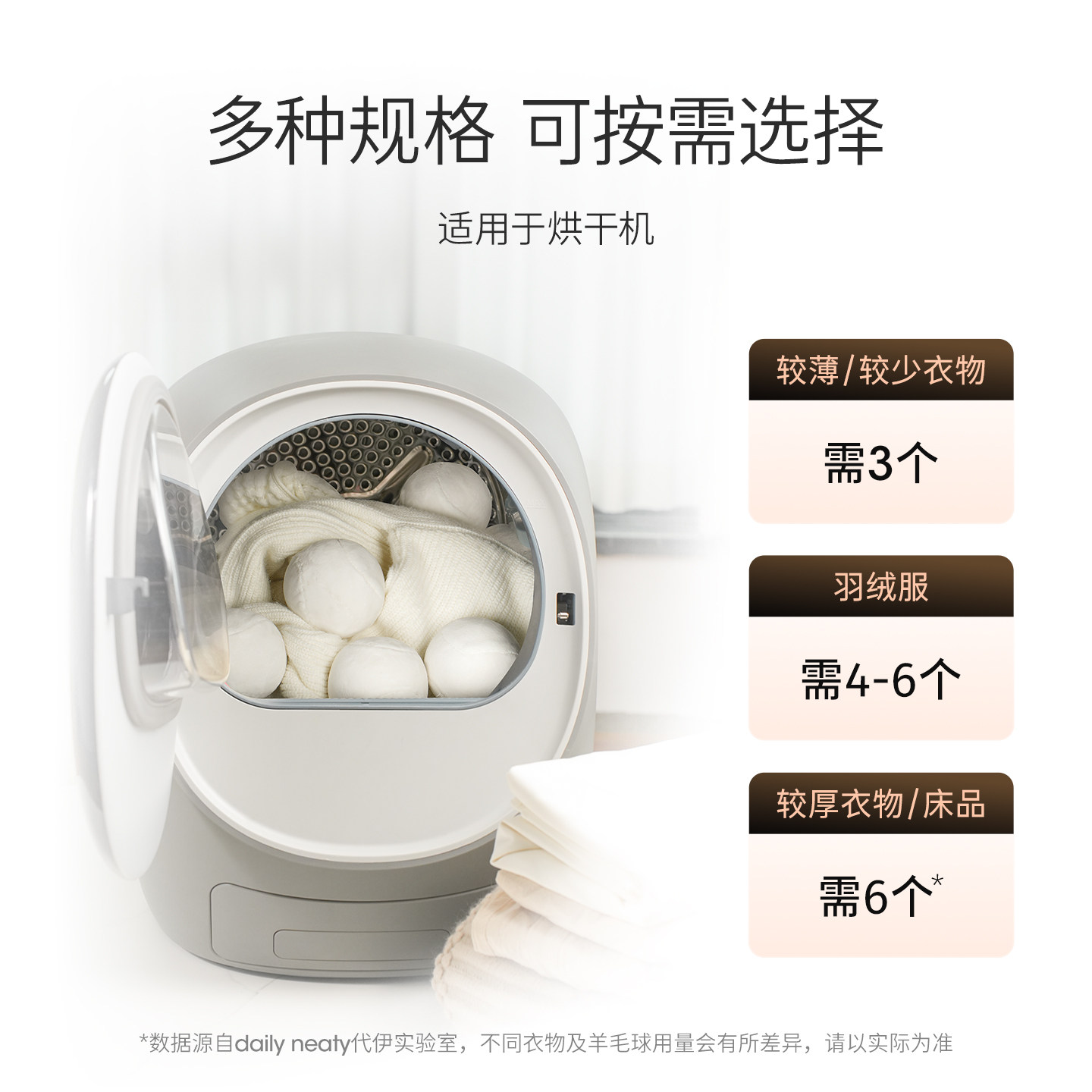 多种规格 可按需选择

适用于烘干机

较薄/较少衣物

需3个

羽绒服

需4-6个

较厚衣物/床品

需6个*

*数据源自daily neaty代伊实验室，不同衣物及羊毛球用量会有所差异，请以实际为准