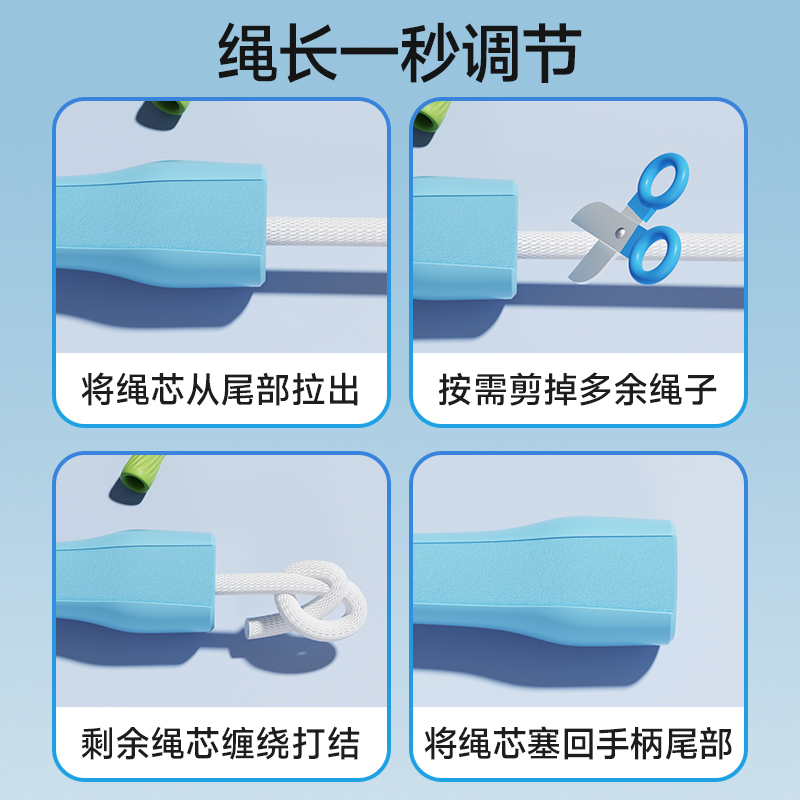 绳长一秒调节

将绳芯从尾部拉出

按需剪掉多余绳子

剩余绳芯缠绕打结

将绳芯塞回手柄尾部