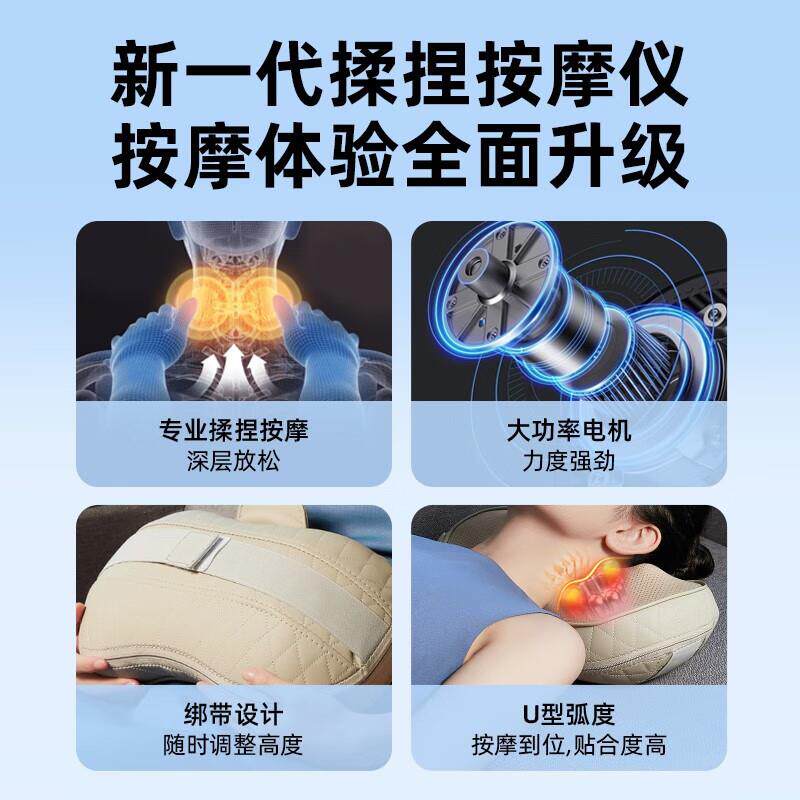 新一代揉捏按摩仪
按摩体验全面升级

专业揉捏按摩
深层放松

大功率电机
力度强劲

绑带设计
随时调整高度

U型弧度
按摩到位,贴合度高