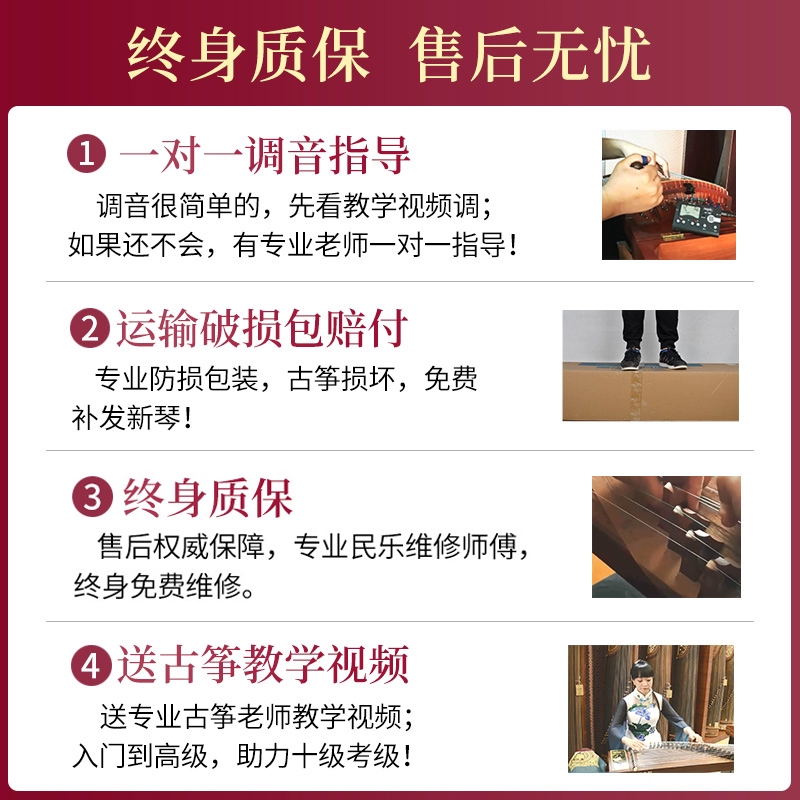 终身质保 售后无忧

1 一对一调音指导

调音很简单的，先看教学视频调；如果还不会，有专业老师一对一指导！

2 运输破损包赔付

专业防损包装，古筝损坏，免费补发新琴！

3 终身质保

售后权威保障，专业民乐维修师傅，终身免费维修。

4 送古筝教学视频

送专业古筝老师教学视频；入门到高级，助力十级考级！