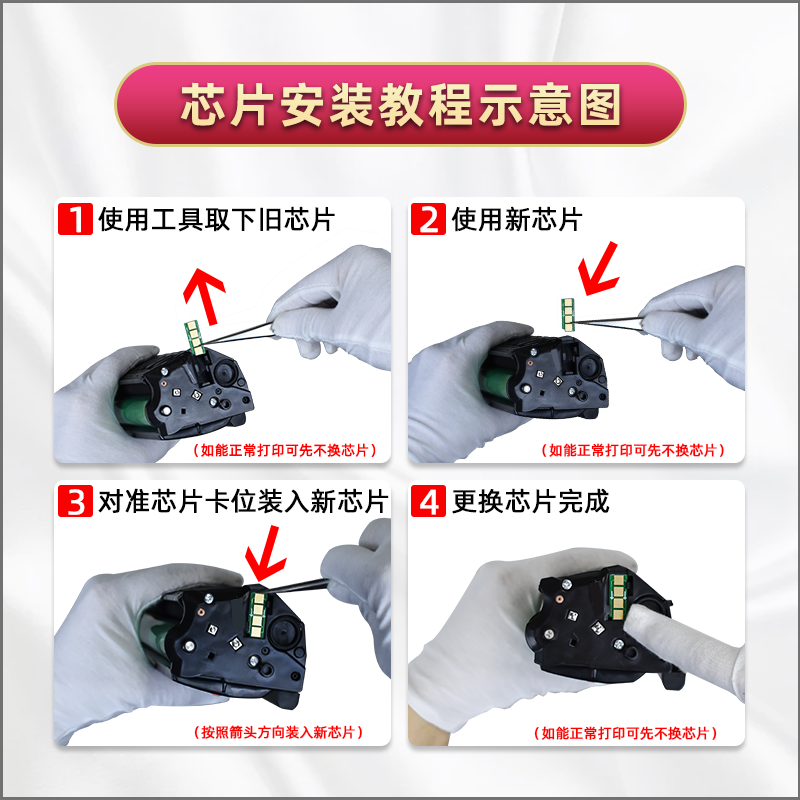 芯片安装教程示意图

1 使用工具取下旧芯片

（如能正常打印可先不换芯片）

2 使用新芯片

（如能正常打印可先不换芯片）

3 对准芯片卡位装入新芯片

（按照箭头方向装入新芯片）

4 更换芯片完成

（如能正常打印可先不换芯片）