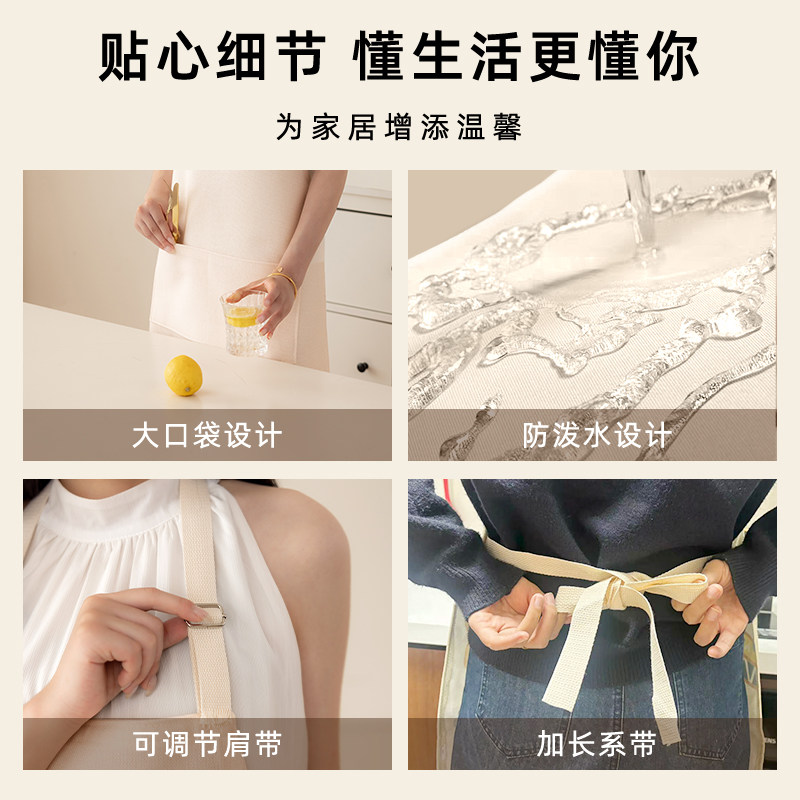 贴心细节 懂生活更懂你

为家居增添温馨

大口袋设计

防泼水设计

可调节肩带

加长系带