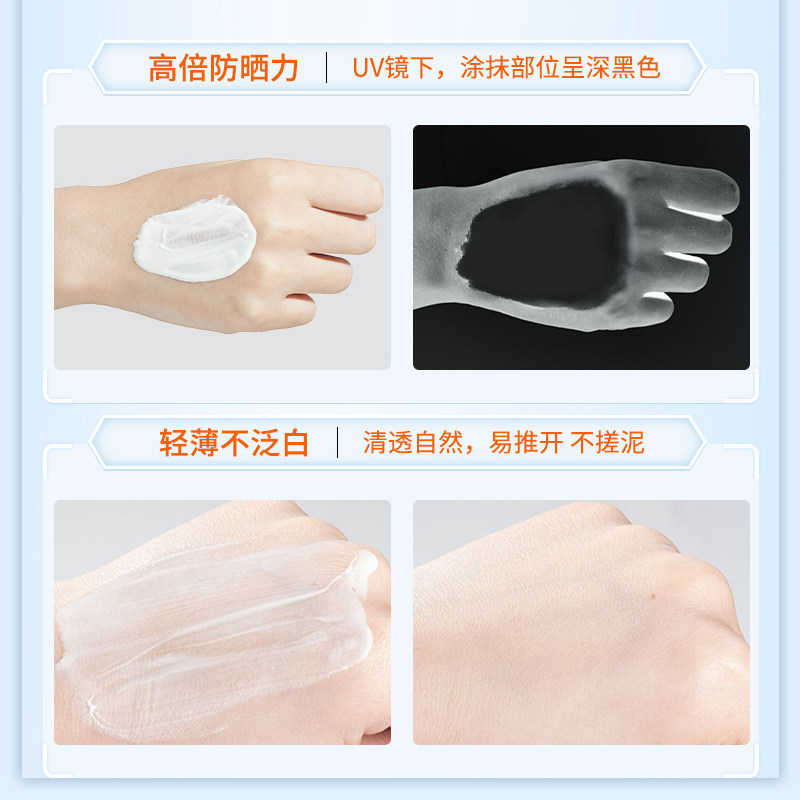 高倍防晒力 | UV镜下，涂抹部位呈深黑色

轻薄不泛白 | 清透自然，易推开 不搓泥