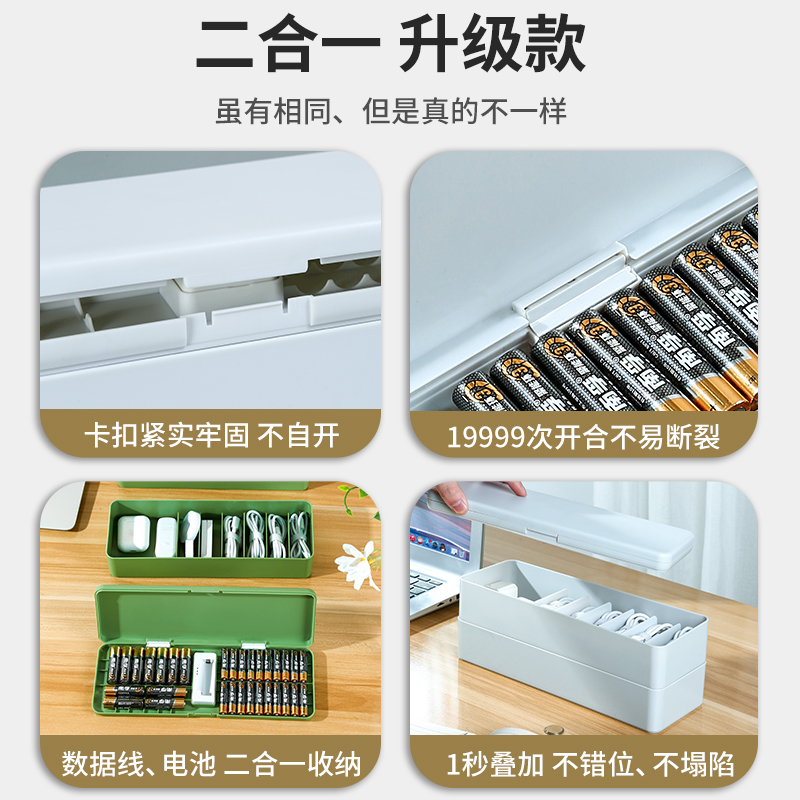 二合一 升级款

虽有相同、但是真的不一样

卡扣紧实牢固 不自开

19999次开合不易断裂

数据线、电池 二合一收纳

1秒叠加 不错位、不塌陷