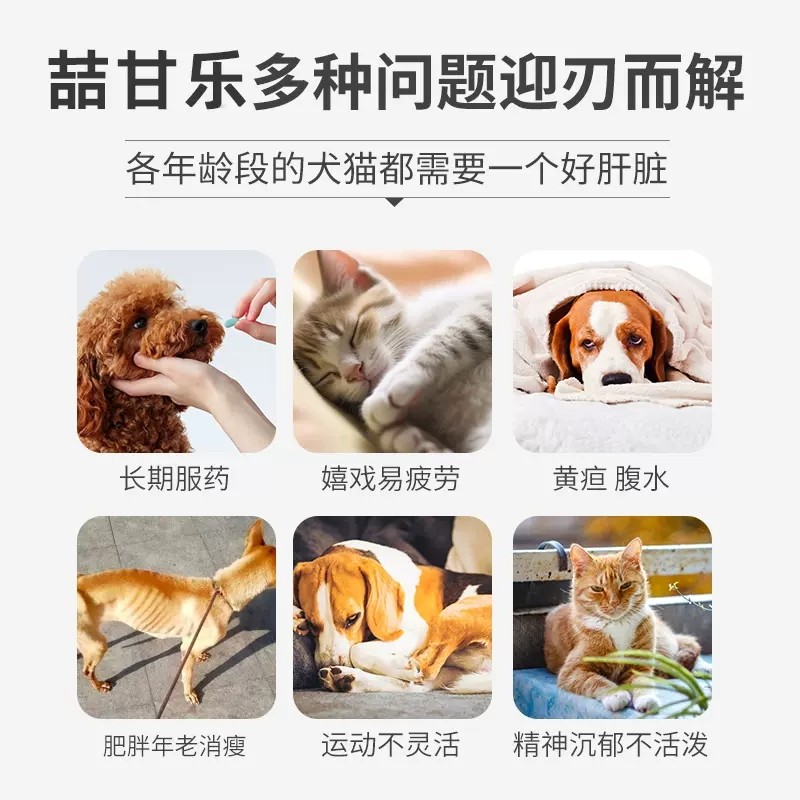 喆甘乐多种问题迎刃而解

各年龄段的犬猫都需要一个好肝脏

长期服药

嬉戏易疲劳

黄疸 腹水

肥胖年老消瘦

运动不灵活

精神沉郁不活泼