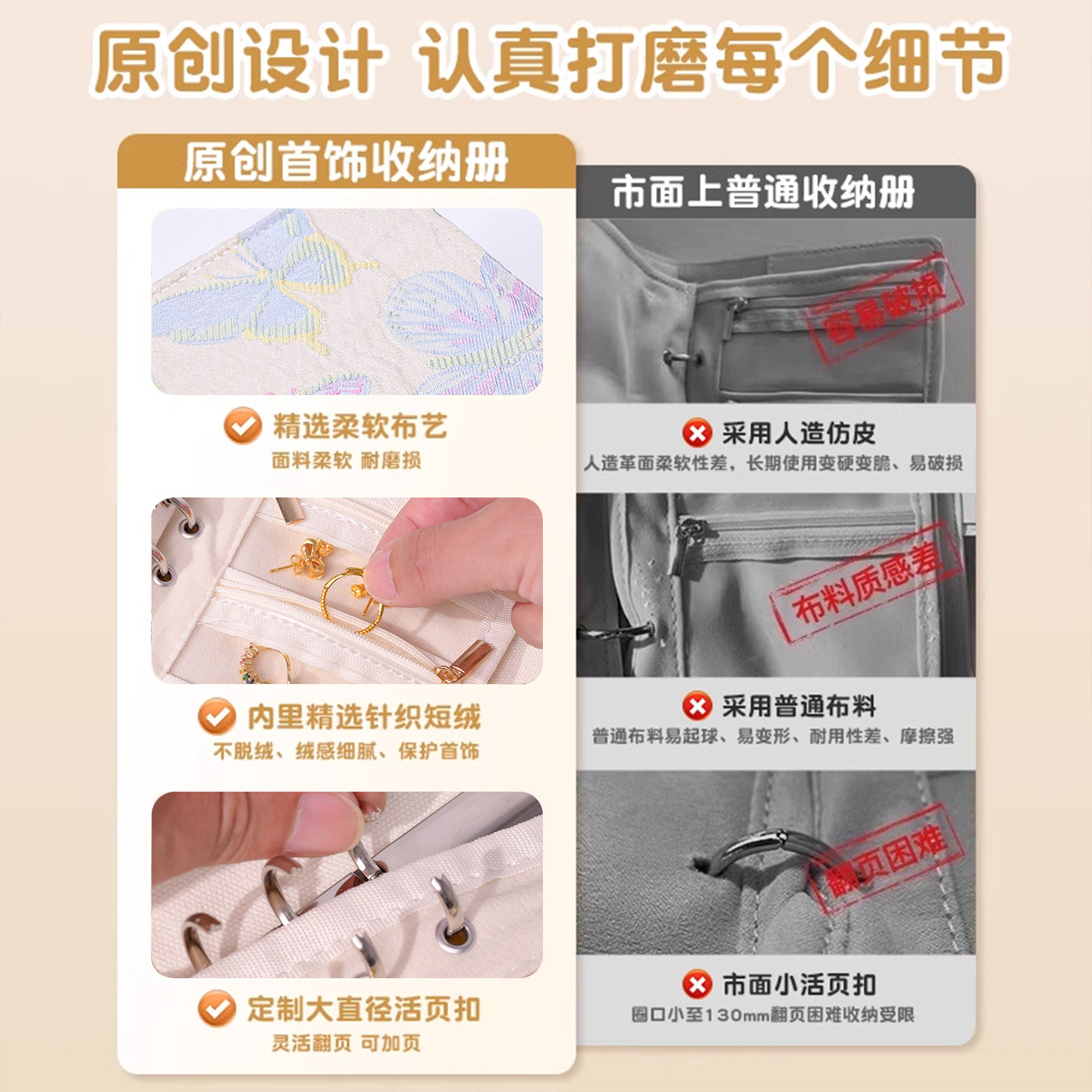 原创设计 认真打磨每个细节

原创首饰收纳册

精选柔软布艺
面料柔软 耐磨损

内里精选针织短绒
不脱绒、绒感细腻、保护首饰

定制大直径活页扣
灵活翻页 可加页

市面上普通收纳册

容易破损

采用人造仿皮
人造革面柔软性差，长期使用变硬变脆、易破损

布料质感差

采用普通布料
普通布料易起球、易变形、耐用性差、摩擦强

翻页困难

市面小活页扣
圈口小至130mm翻页困难收纳受限