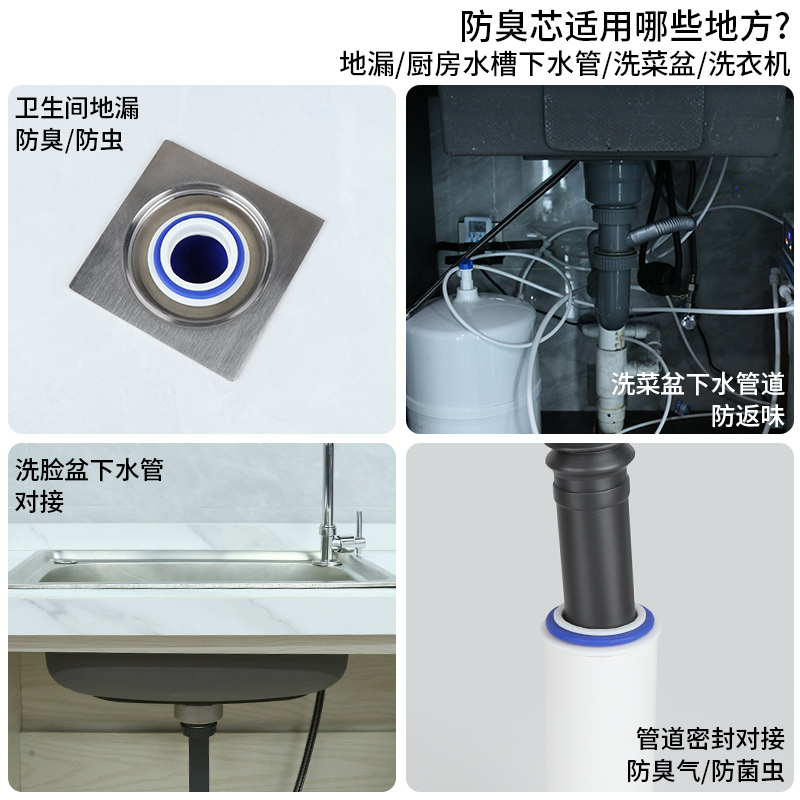 防臭芯适用哪些地方?
地漏/厨房水槽下水管/洗菜盆/洗衣机

卫生间地漏
防臭/防虫

洗菜盆下水管道
防返味

洗脸盆下水管
对接

管道密封对接
防臭气/防菌虫