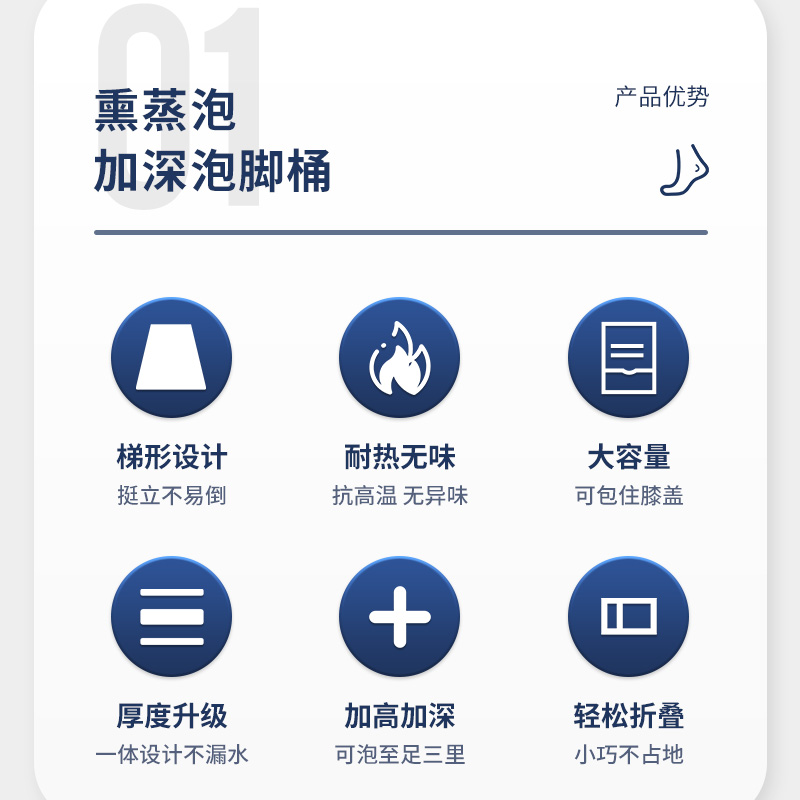 01

熏蒸泡
加深泡脚桶

产品优势

梯形设计
挺立不易倒

耐热无味
抗高温 无异味

大容量
可包住膝盖

厚度升级
一体设计不漏水

加高加深
可泡至足三里

轻松折叠
小巧不占地