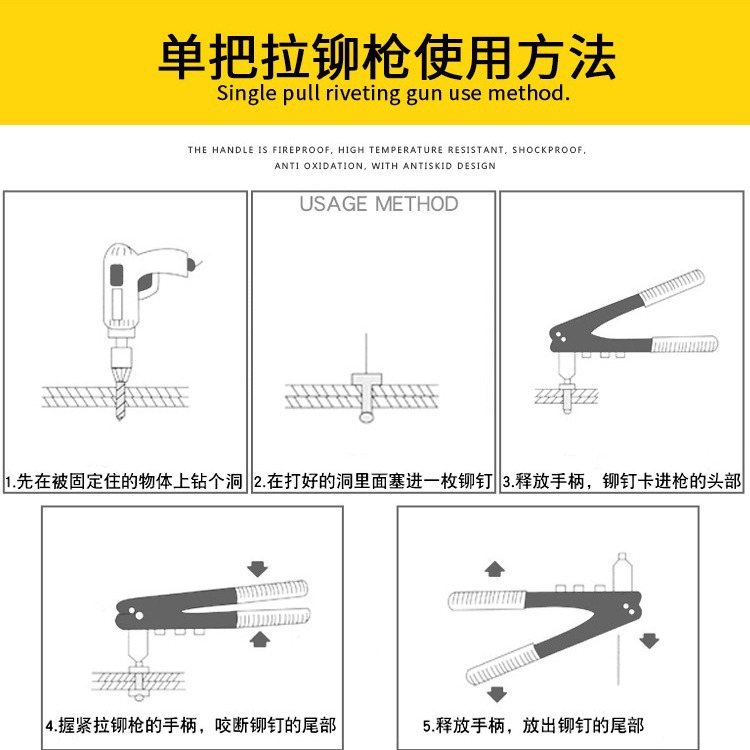 单把拉铆枪使用方法
Single pull riveting gun use method.

THE HANDLE IS FIREPROOF, HIGH TEMPERATURE RESISTANT, SHOCKPROOF, ANTI OXIDATION, WITH ANTISKID DESIGN

USAGE METHOD

1.先在被固定住的物体上钻个洞

2.在打好的洞里面塞进一枚铆钉

3.释放手柄，铆钉卡进枪的头部

4.握紧拉铆枪的手柄，咬断铆钉的尾部

5.释放手柄，放出铆钉的尾部