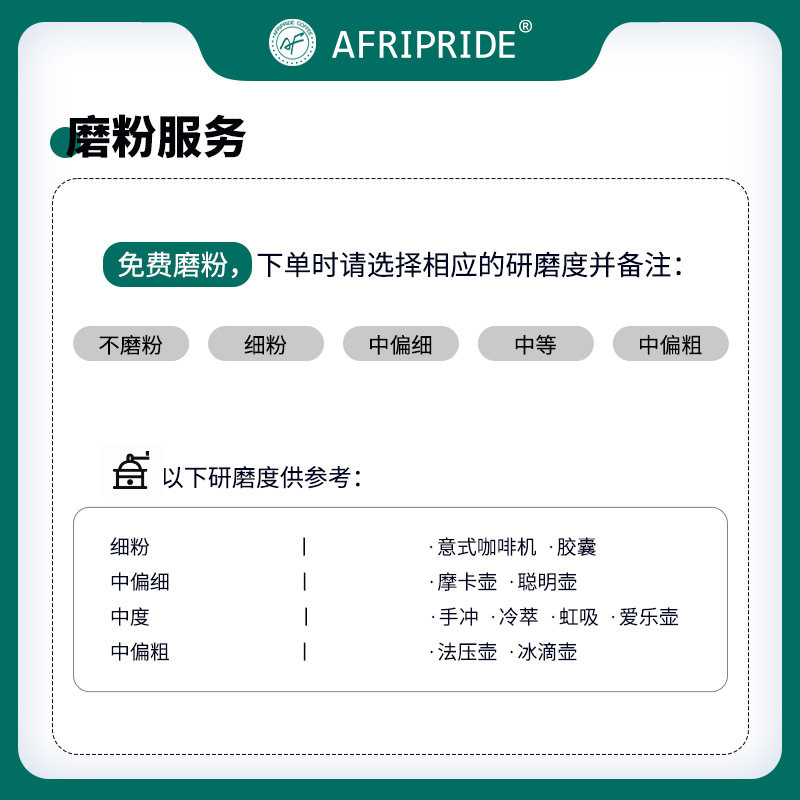 AFRIPRIDE®

磨粉服务

免费磨粉，下单时请选择相应的研磨度并备注：

不磨粉 细粉 中偏细 中等 中偏粗

以下研磨度供参考：

细粉 | ·意式咖啡机 ·胶囊
中偏细 | ·摩卡壶 ·聪明壶
中度 | ·手冲 ·冷萃 ·虹吸 ·爱乐壶
中偏粗 | ·法压壶 ·冰滴壶