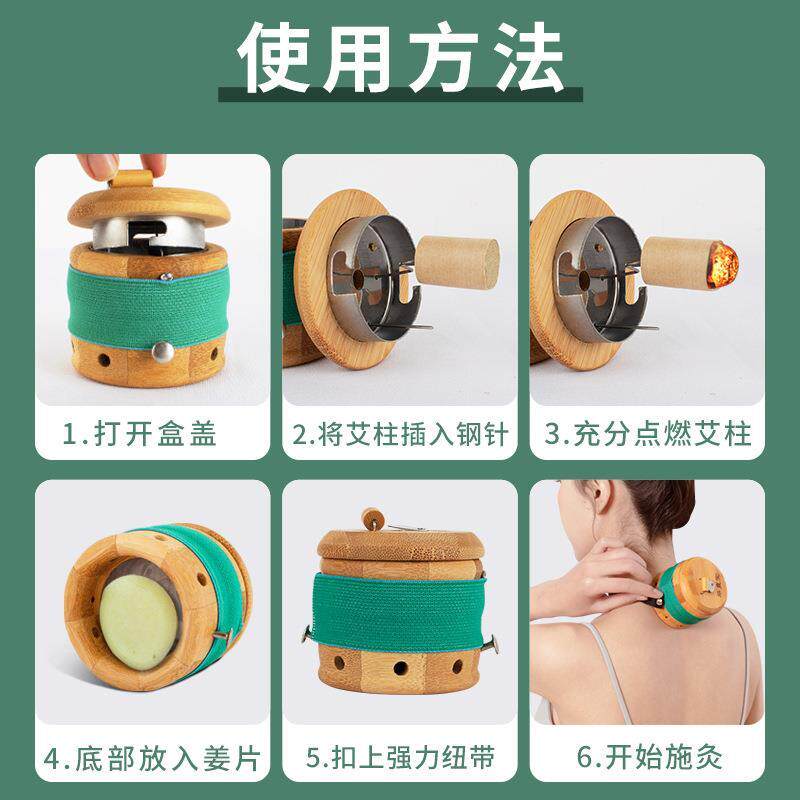 使用方法

1.打开盒盖

2.将艾柱插入钢针

3.充分点燃艾柱

4.底部放入姜片

5.扣上强力纽带

6.开始施灸