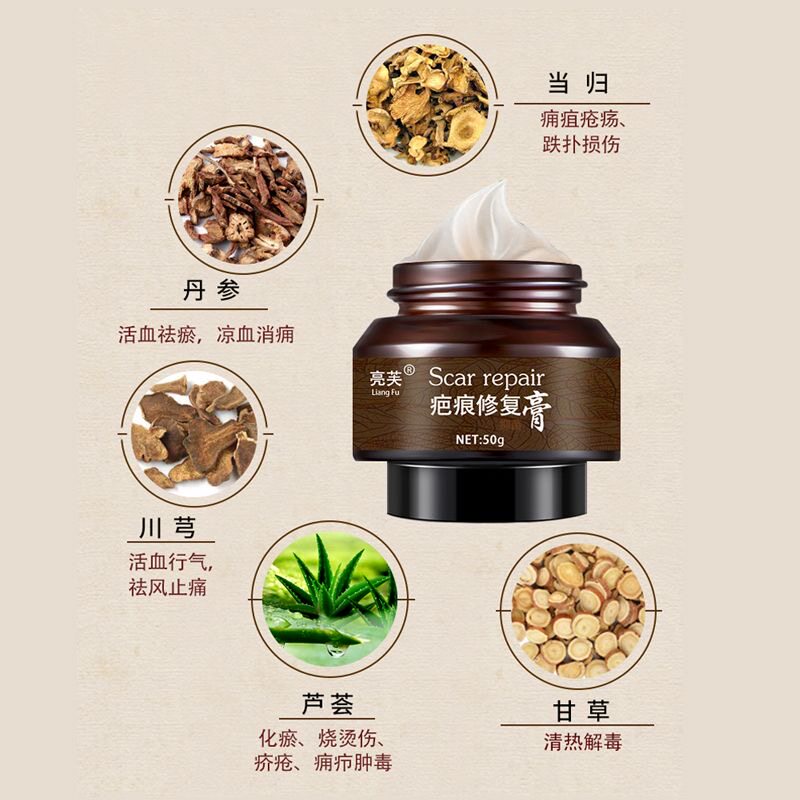 当归
痈疽疮疡、跌扑损伤

丹参
活血祛瘀，凉血消痈

亮芙®
Liang Fu
Scar repair
疤痕修复膏
NET:50g

川芎
活血行气，祛风止痛

芦荟
化瘀、烧烫伤、疥疮、痈疖肿毒

甘草
清热解毒