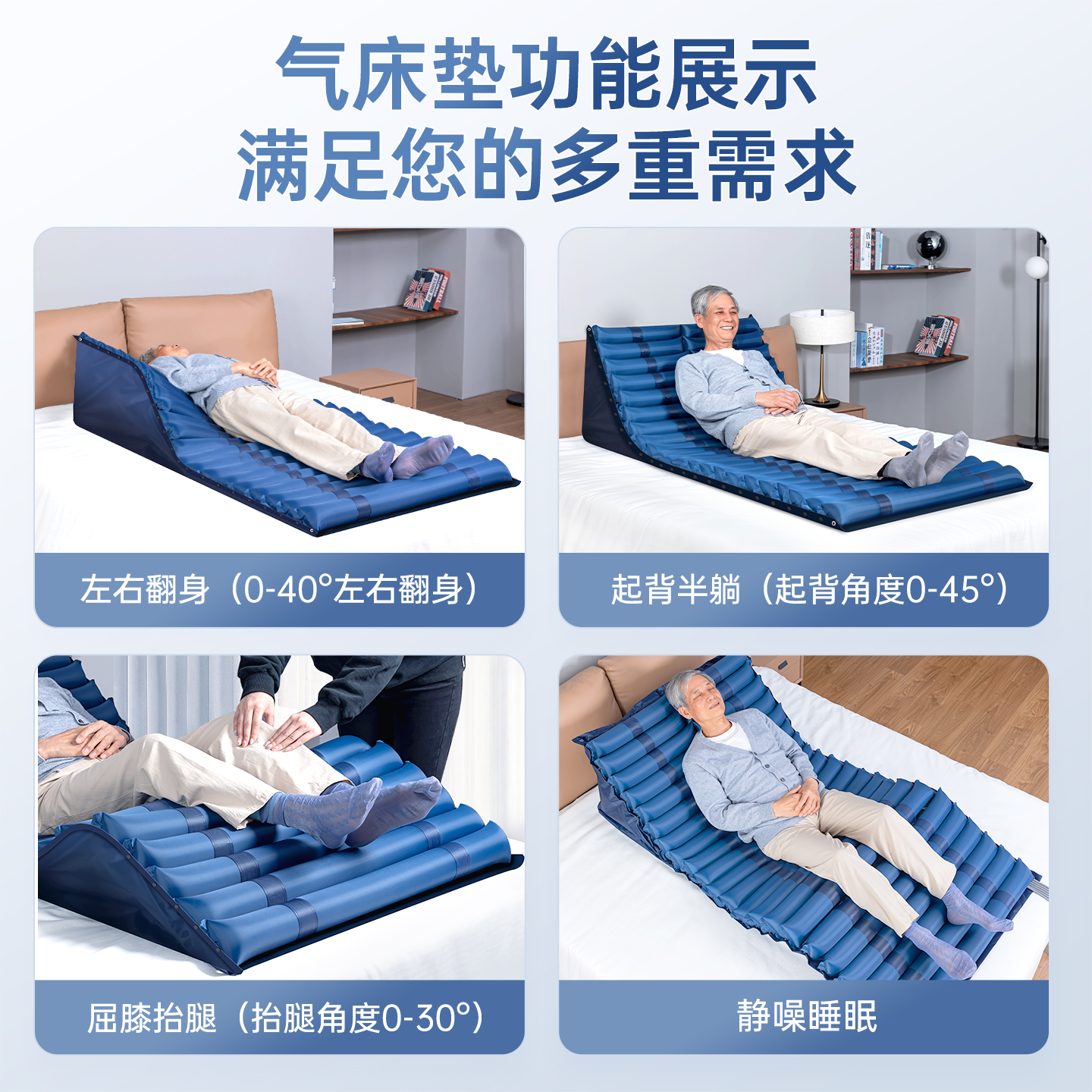 气床垫功能展示
满足您的多重需求

左右翻身（0-40°左右翻身）

起背半躺（起背角度0-45°）

屈膝抬腿（抬腿角度0-30°）

静噪睡眠