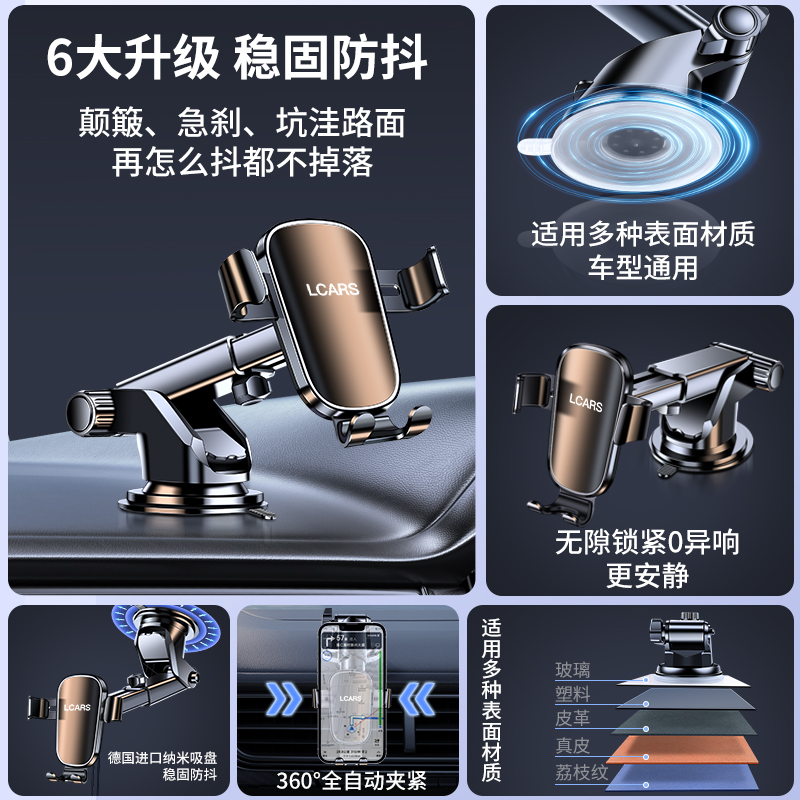 6大升级 稳固防抖

颠簸、急刹、坑洼路面
再怎么抖都不掉落

LCARS

适用多种表面材质
车型通用

LCARS

无隙锁紧0异响
更安静

LCARS

德国进口纳米吸盘
稳固防抖

LCARS

360°全自动夹紧

适用多种表面材质

玻璃
塑料
皮革
真皮
荔枝纹