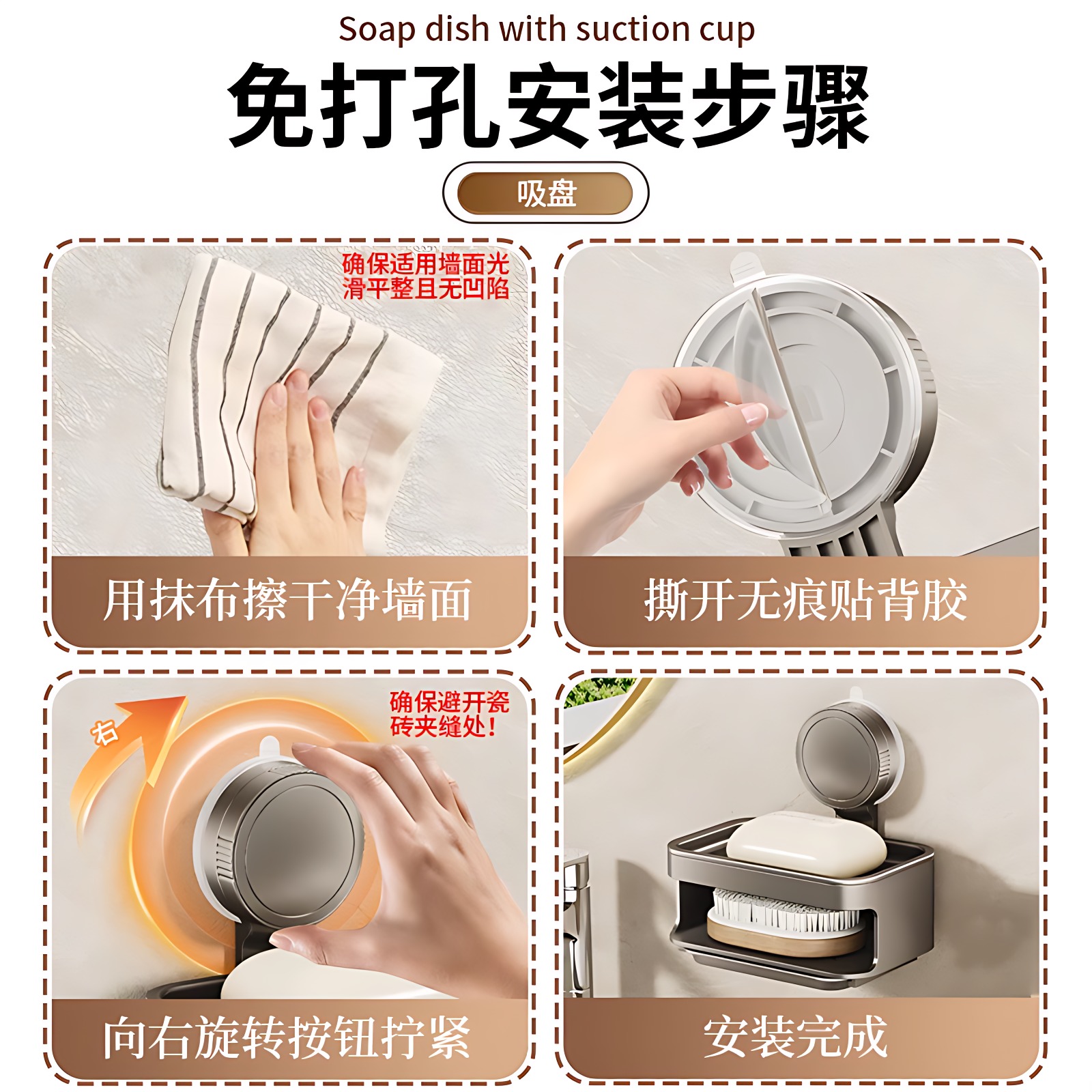 Soap dish with suction cup

免打孔安装步骤

吸盘

确保适用墙面光滑平整且无凹陷

用抹布擦干净墙面

撕开无痕贴背胶

右

确保避开瓷砖夹缝处！

向右旋转按钮拧紧

安装完成