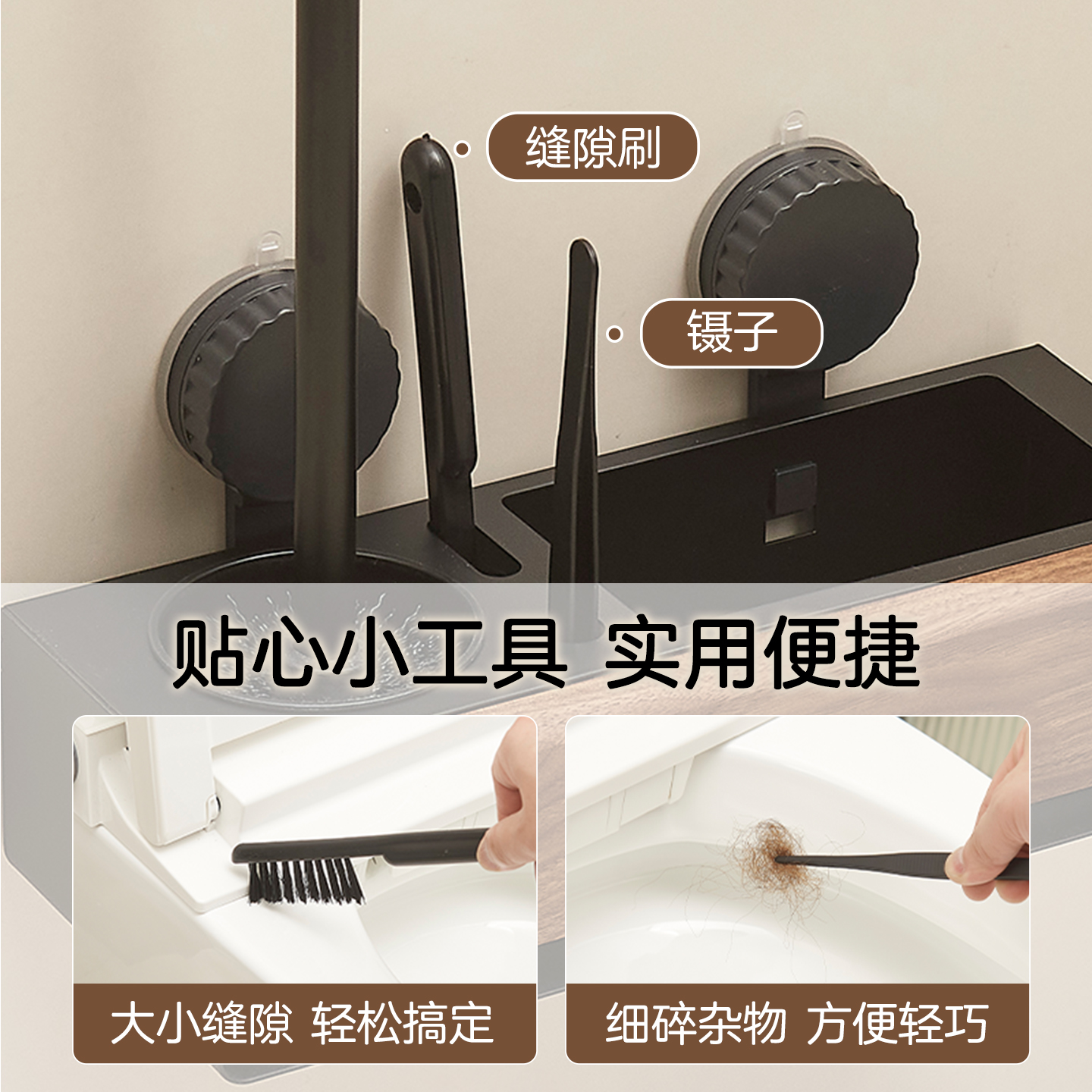 缝隙刷

镊子

贴心小工具 实用便捷

大小缝隙 轻松搞定

细碎杂物 方便轻巧