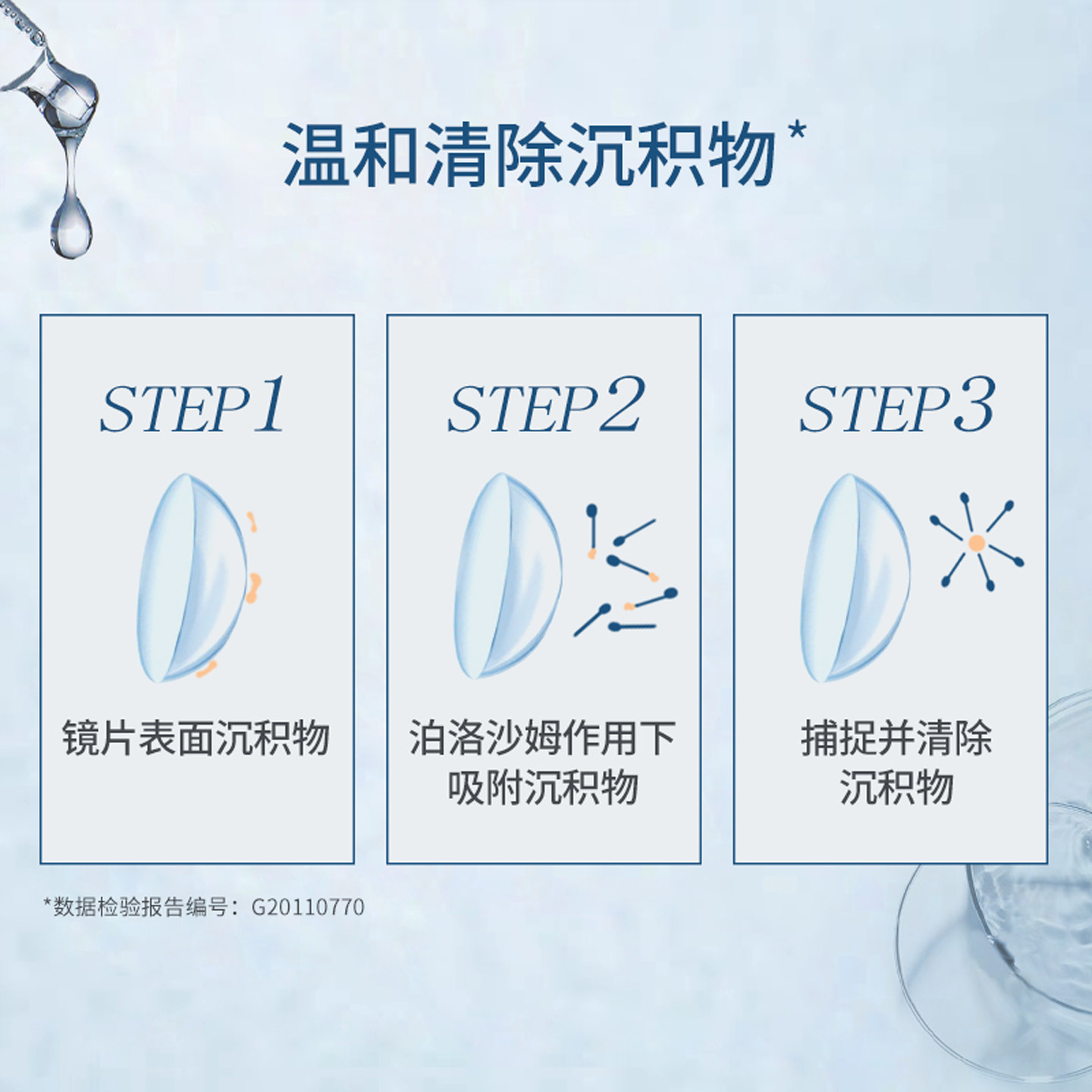 温和清除沉积物*

STEP1

镜片表面沉积物

STEP2

泊洛沙姆作用下吸附沉积物

STEP3

捕捉并清除沉积物

*数据检验报告编号：G20110770