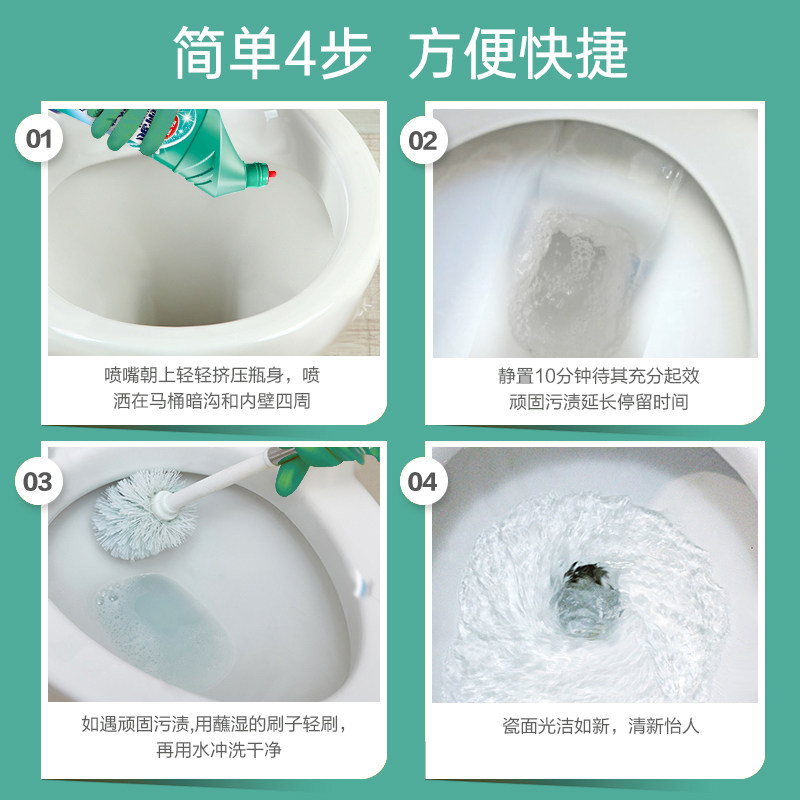 简单4步 方便快捷

01

喷嘴朝上轻轻挤压瓶身，喷洒在马桶暗沟和内壁四周

02

静置10分钟待其充分起效
顽固污渍延长停留时间

03

如遇顽固污渍,用蘸湿的刷子轻刷，再用水冲洗干净

04

瓷面光洁如新，清新怡人