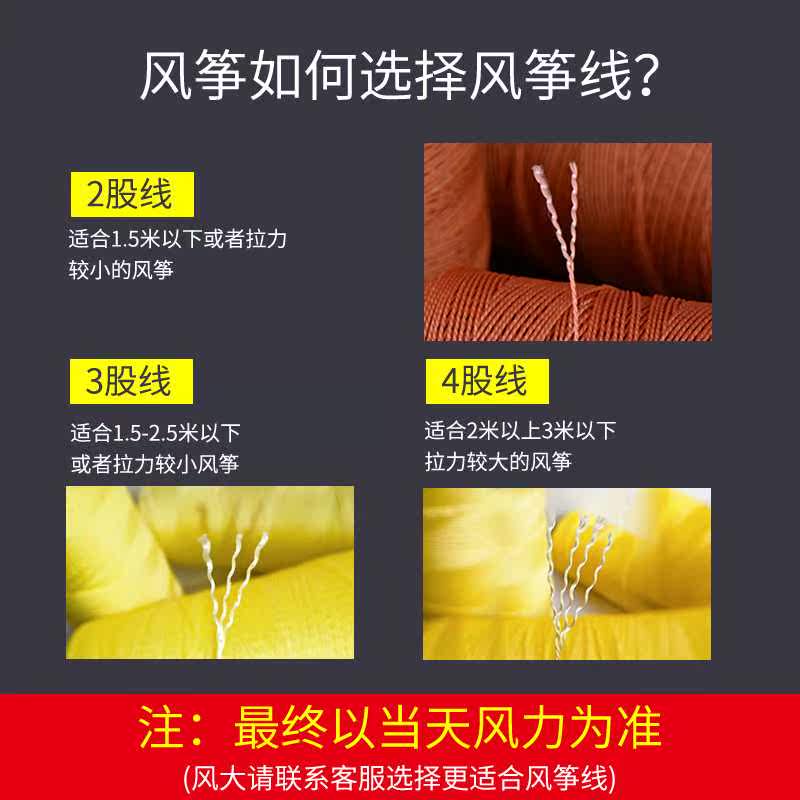 风筝如何选择风筝线?

2股线

适合1.5米以下或者拉力较小的风筝

3股线

适合1.5-2.5米以下或者拉力较小风筝

4股线

适合2米以上3米以下拉力较大的风筝

注:最终以当天风力为准

(风大请联系客服选择更适合风筝线)