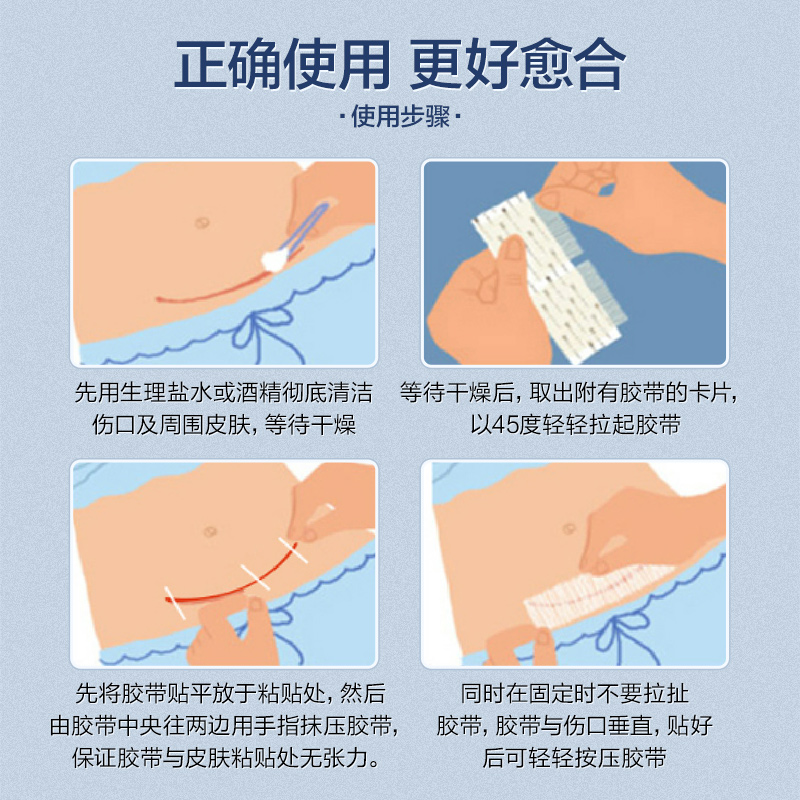 正确使用 更好愈合

·使用步骤·

先用生理盐水或酒精彻底清洁伤口及周围皮肤，等待干燥

等待干燥后，取出附有胶带的卡片，以45度轻轻拉起胶带

先将胶带贴平放于粘贴处，然后由胶带中央往两边用手指抹压胶带，保证胶带与皮肤粘贴处无张力。

同时在固定时不要拉扯胶带，胶带与伤口垂直，贴好后可轻轻按压胶带