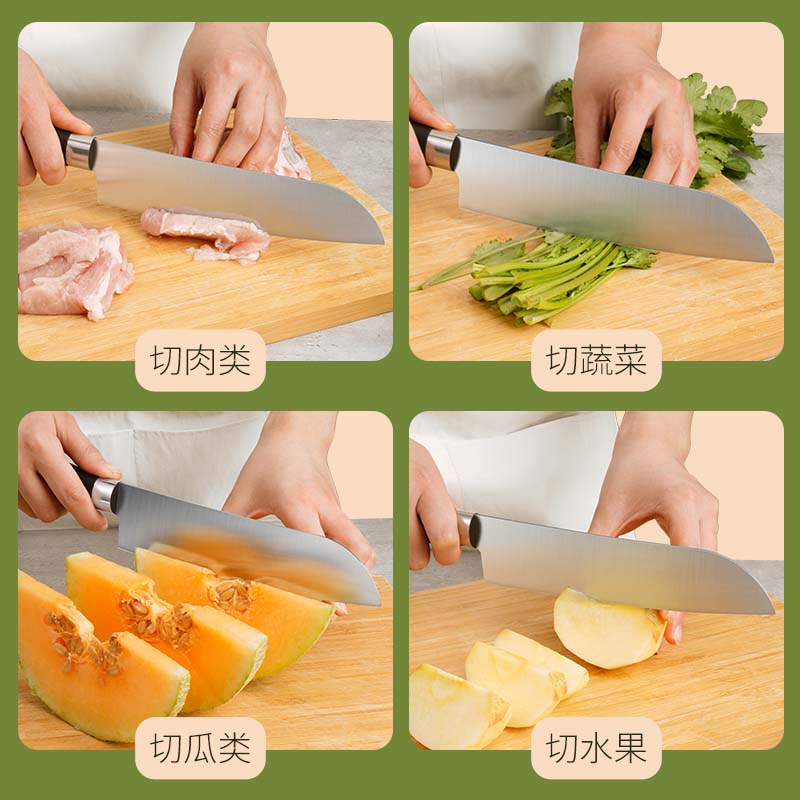 切肉类

切蔬菜

切瓜类

切水果