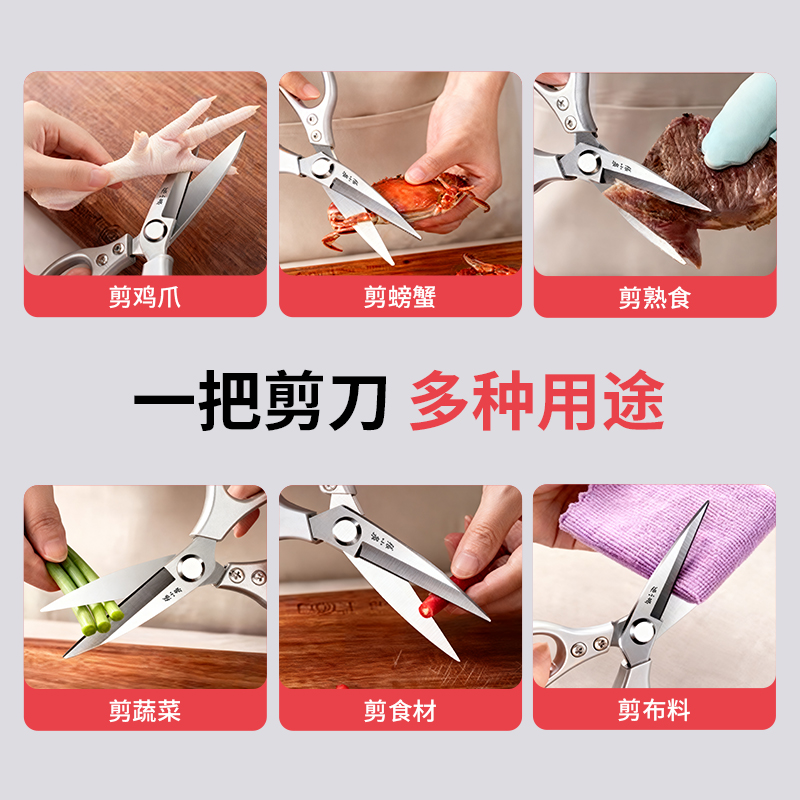 剪鸡爪

剪螃蟹

剪熟食

一把剪刀 多种用途

剪蔬菜

剪食材

剪布料