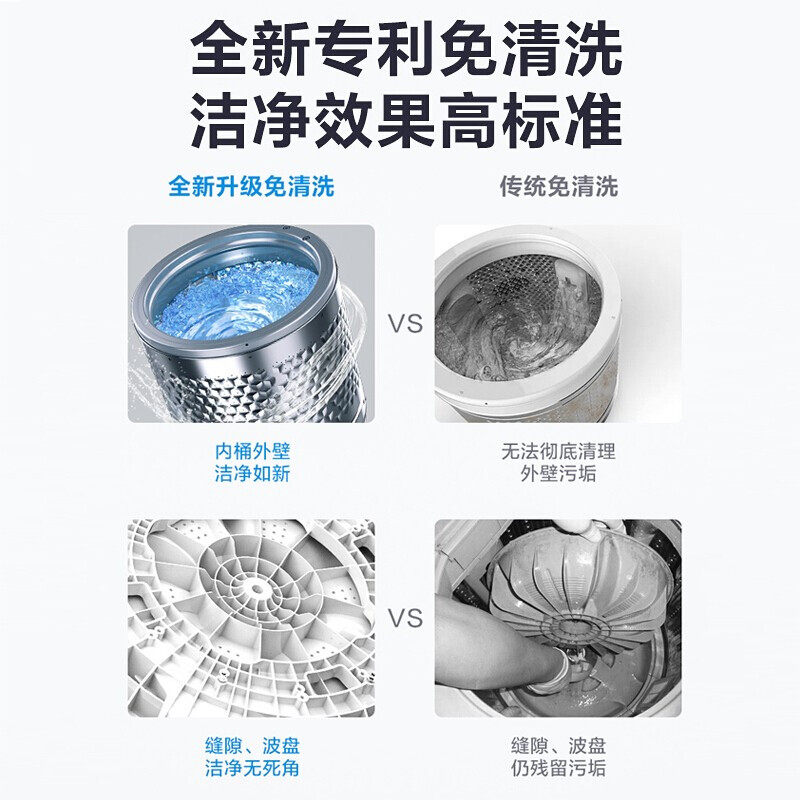 全新专利免清洗
洁净效果高标准

全新升级免清洗

传统免清洗

VS

内桶外壁
洁净如新

无法彻底清理
外壁污垢

VS

缝隙、波盘
洁净无死角

缝隙、波盘
仍残留污垢