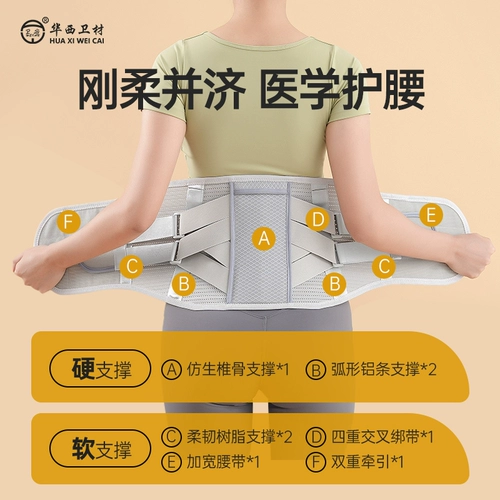 华西卫材
HUA XI WEI CAI

刚柔并济 医学护腰

F
D
E
A
C
C
B
B

硬支撑 Ⓐ 仿生椎骨支撑*1 Ⓑ 弧形铝条支撑*2

软支撑 Ⓒ 柔韧树脂支撑*2 Ⓓ 四重交叉绑带*1
Ⓔ 加宽腰带*1 Ⓕ 双重牵引*1