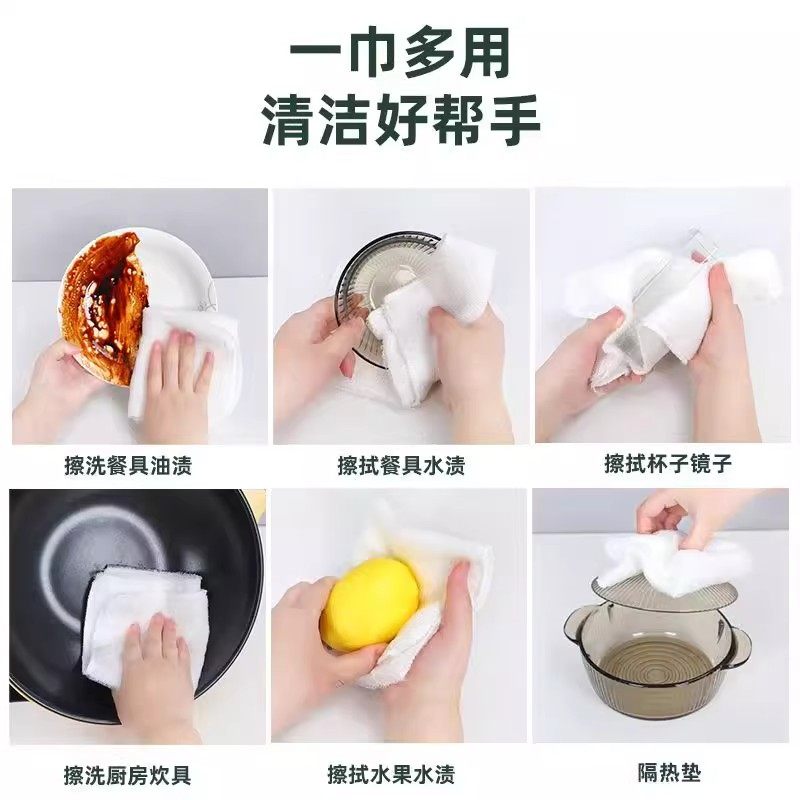 一巾多用
清洁好帮手

擦洗餐具油渍

擦拭餐具水渍

擦拭杯子镜子

擦洗厨房炊具

擦拭水果水渍

隔热垫