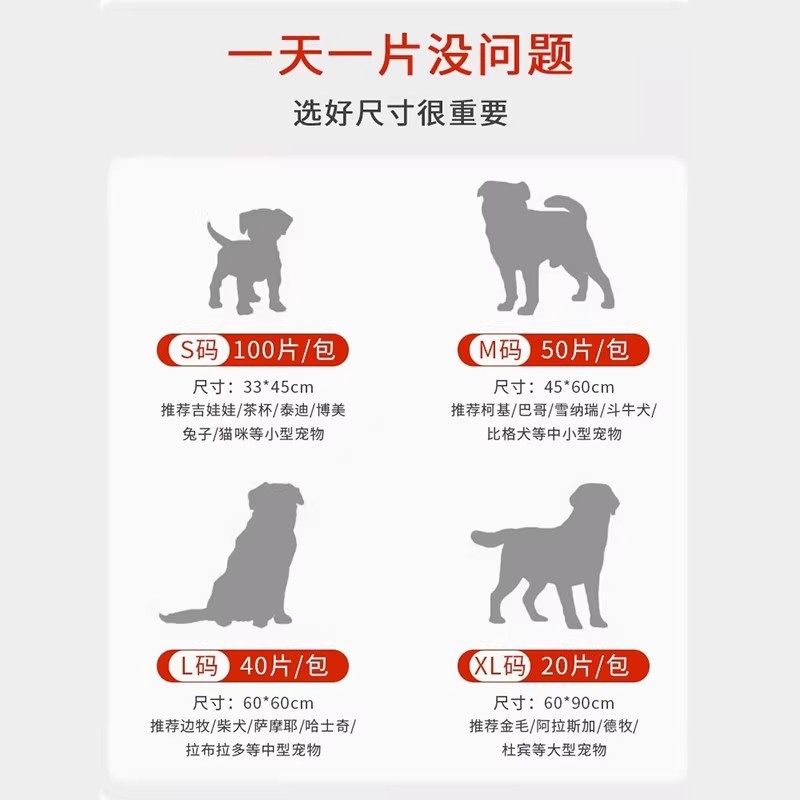 一天一片没问题

选好尺寸很重要

S码 100片/包

尺寸：33*45cm
推荐吉娃娃/茶杯/泰迪/博美
兔子/猫咪等小型宠物

M码 50片/包

尺寸：45*60cm
推荐柯基/巴哥/雪纳瑞/斗牛犬/
比格犬等中小型宠物

L码 40片/包

尺寸：60*60cm
推荐边牧/柴犬/萨摩耶/哈士奇/
拉布拉多等中型宠物

XL码 20片/包

尺寸：60*90cm
推荐金毛/阿拉斯加/德牧/
杜宾等大型宠物