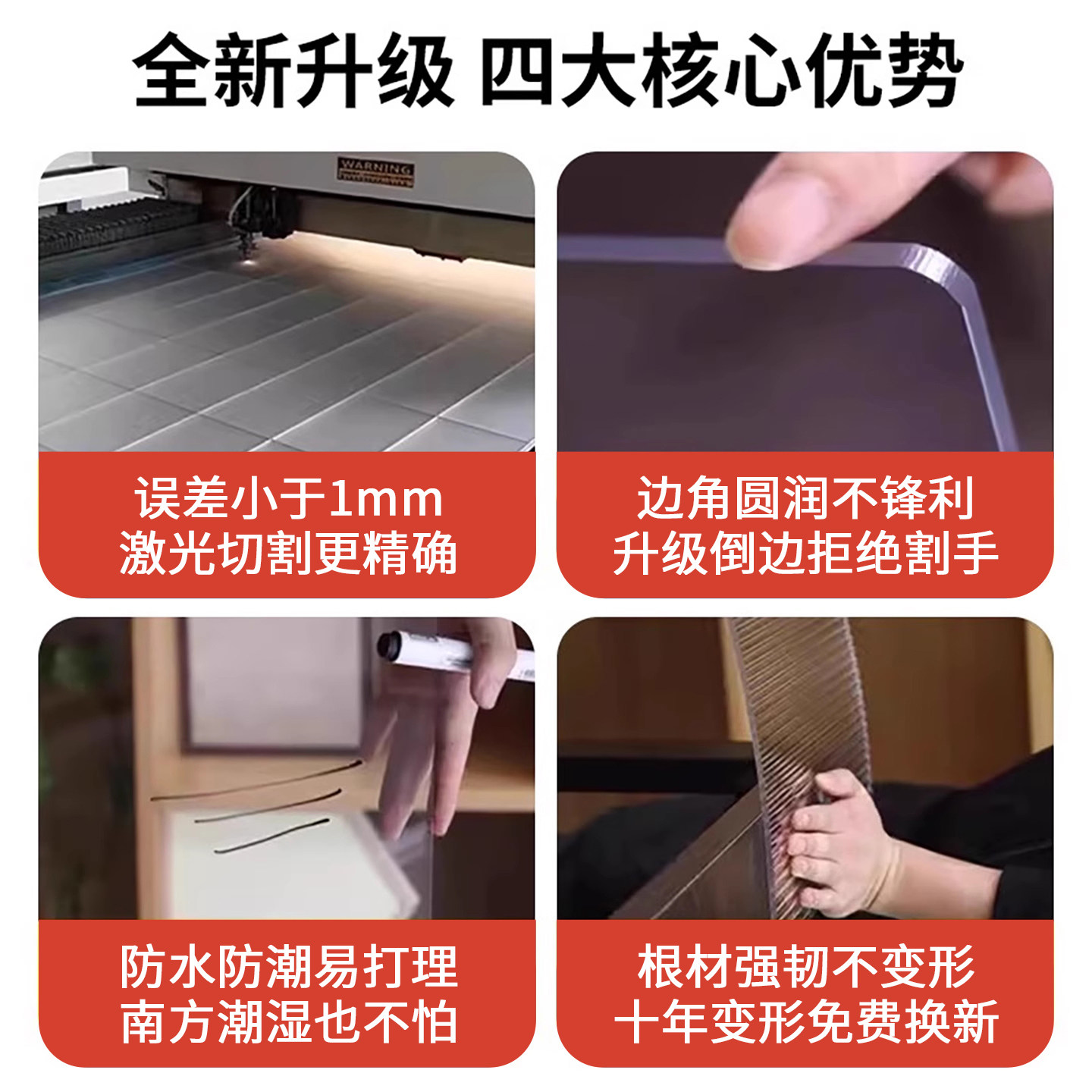 全新升级 四大核心优势

WARNING

误差小于1mm
激光切割更精确

边角圆润不锋利
升级倒边拒绝割手

防水防潮易打理
南方潮湿也不怕

根材强韧不变形
十年变形免费换新