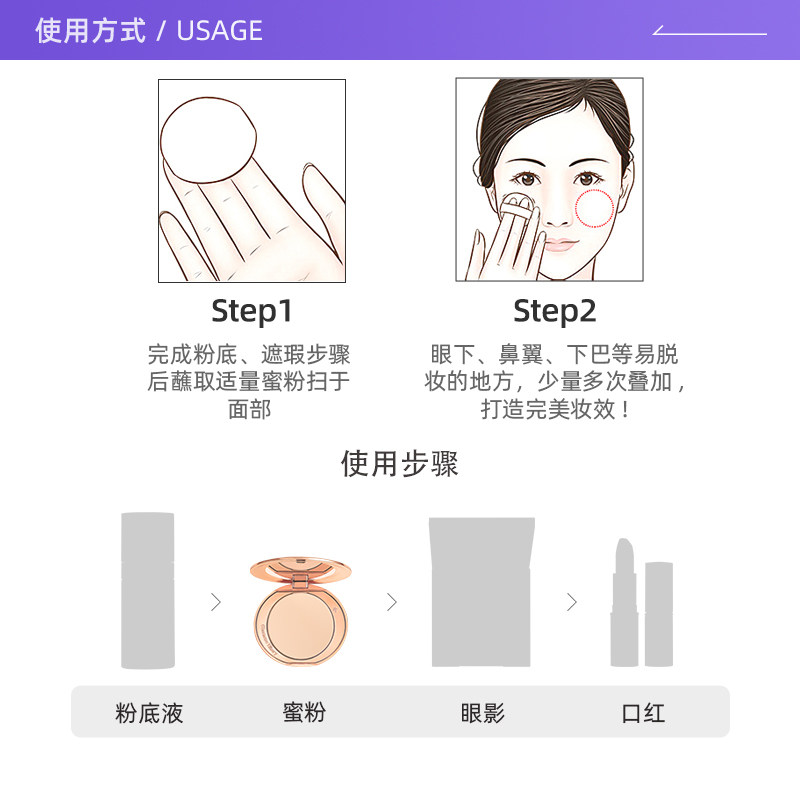 使用方式 / USAGE

Step1

完成粉底、遮瑕步骤后蘸取适量蜜粉扫于面部

Step2

眼下、鼻翼、下巴等易脱妆的地方，少量多次叠加，打造完美妆效！

使用步骤

粉底液

蜜粉

眼影

口红