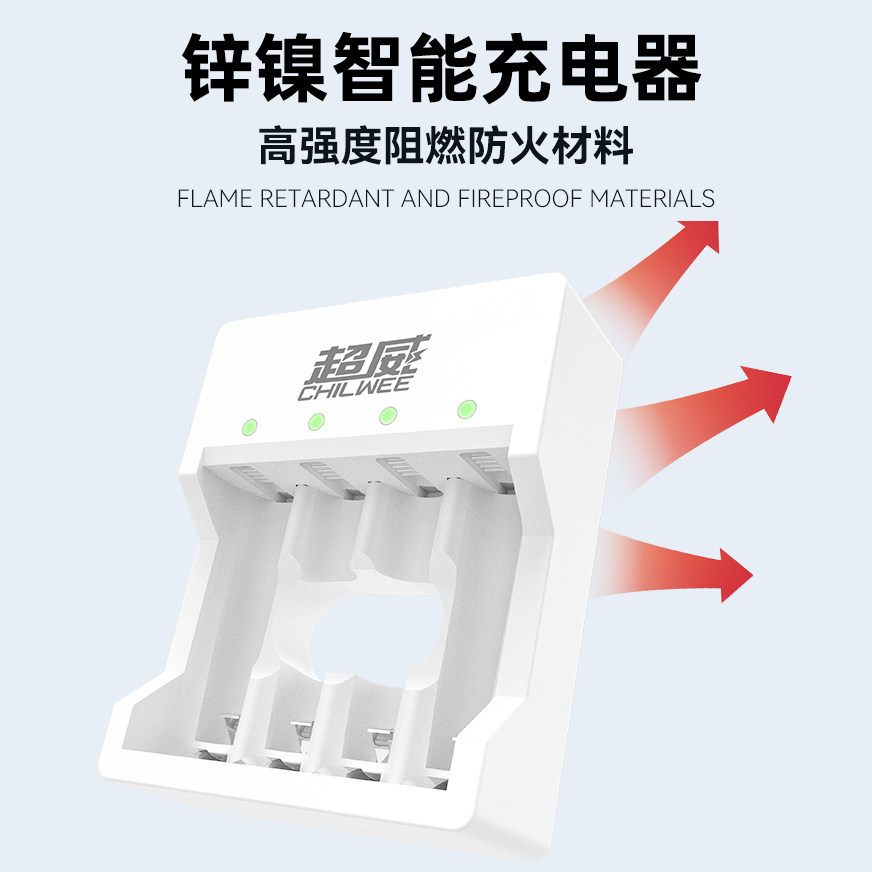 锌镍智能充电器

高强度阻燃防火材料

FLAME RETARDANT AND FIREPROOF MATERIALS

超威
CHILWEE