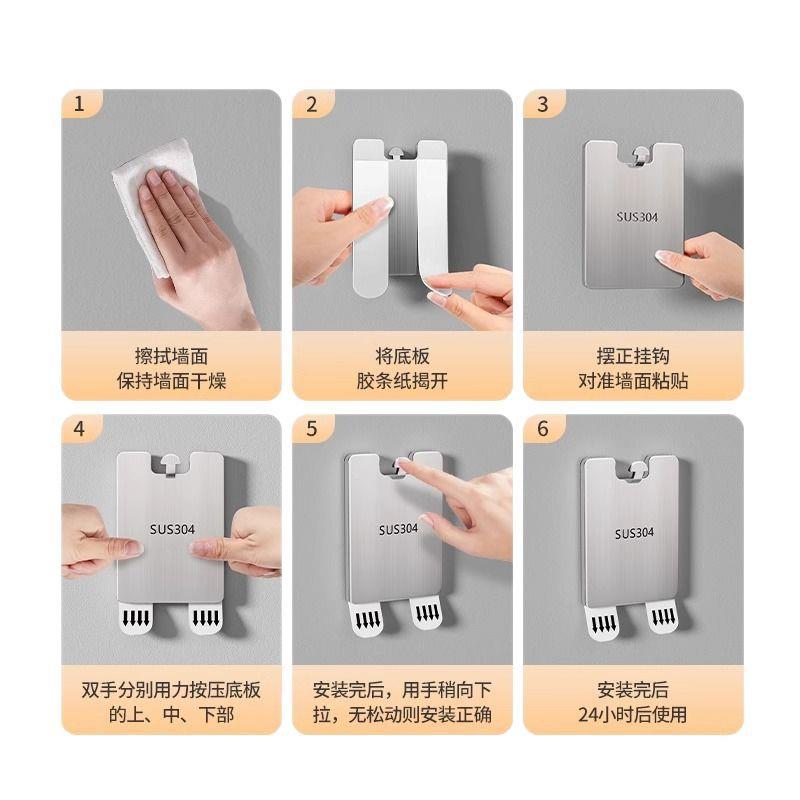 1

擦拭墙面
保持墙面干燥

2

将底板
胶条纸揭开

3

SUS304

摆正挂钩
对准墙面粘贴

4

SUS304

双手分别用力按压底板
的上、中、下部

5

SUS304

安装完后，用手稍向下
拉，无松动则安装正确

6

SUS304

安装完后
24小时后使用