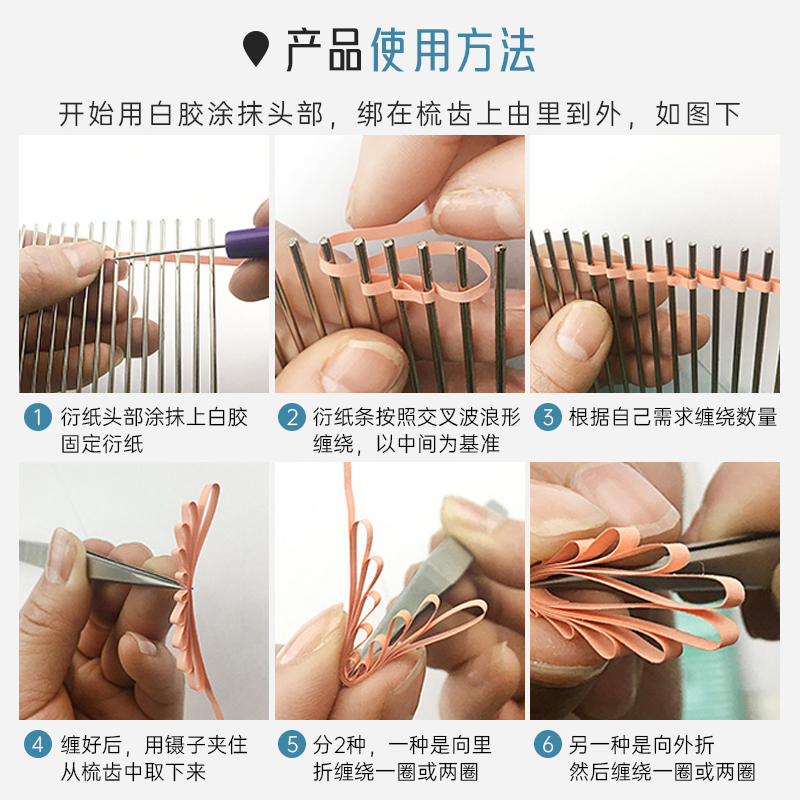 产品使用方法

开始用白胶涂抹头部，绑在梳齿上由里到外，如图下

1 衍纸头部涂抹上白胶固定衍纸

2 衍纸条按照交叉波浪形缠绕，以中间为基准

3 根据自己需求缠绕数量

4 缠好后，用镊子夹住从梳齿中取下来

5 分2种，一种是向里折缠绕一圈或两圈

6 另一种是向外折然后缠绕一圈或两圈