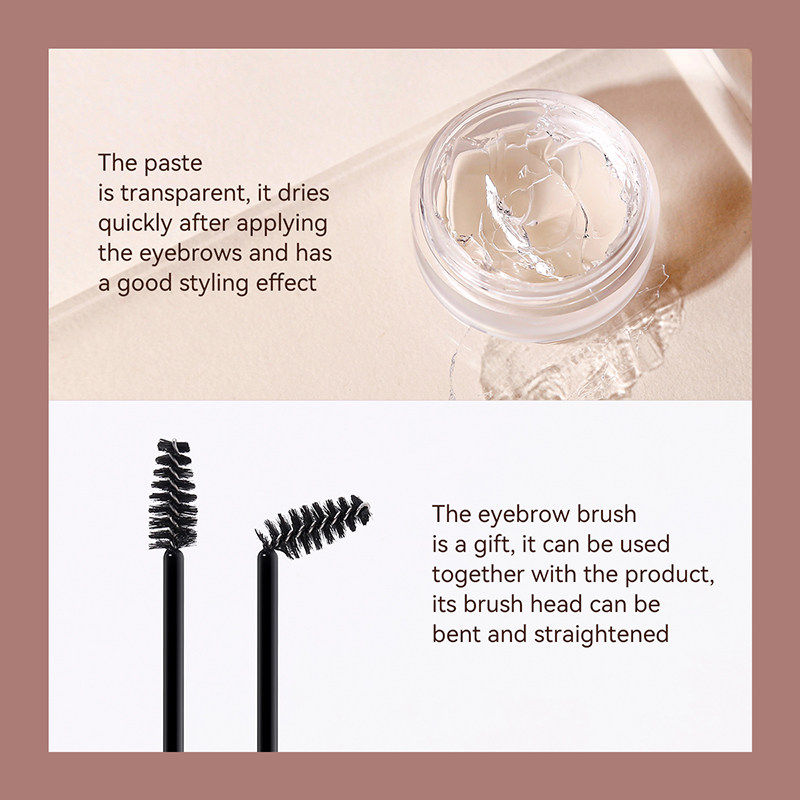 The paste is transparent, it dries quickly after applying the eyebrows and has a good styling effect

The eyebrow brush is a gift, it can be used together with the product, its brush head can be bent and straightened