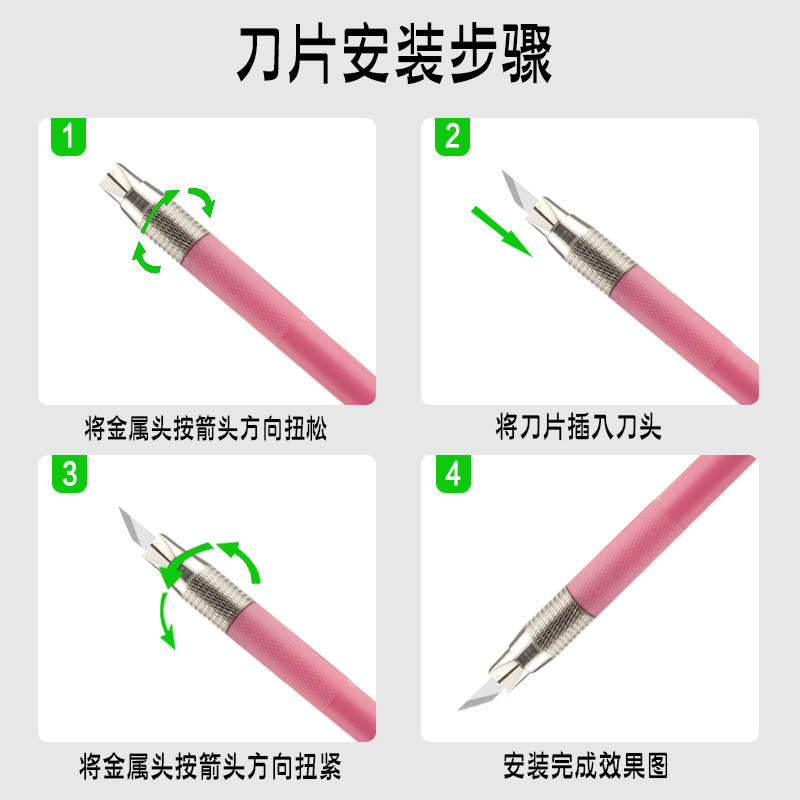 刀片安装步骤

1

将金属头按箭头方向扭松

2

将刀片插入刀头

3

将金属头按箭头方向扭紧

4

安装完成效果图