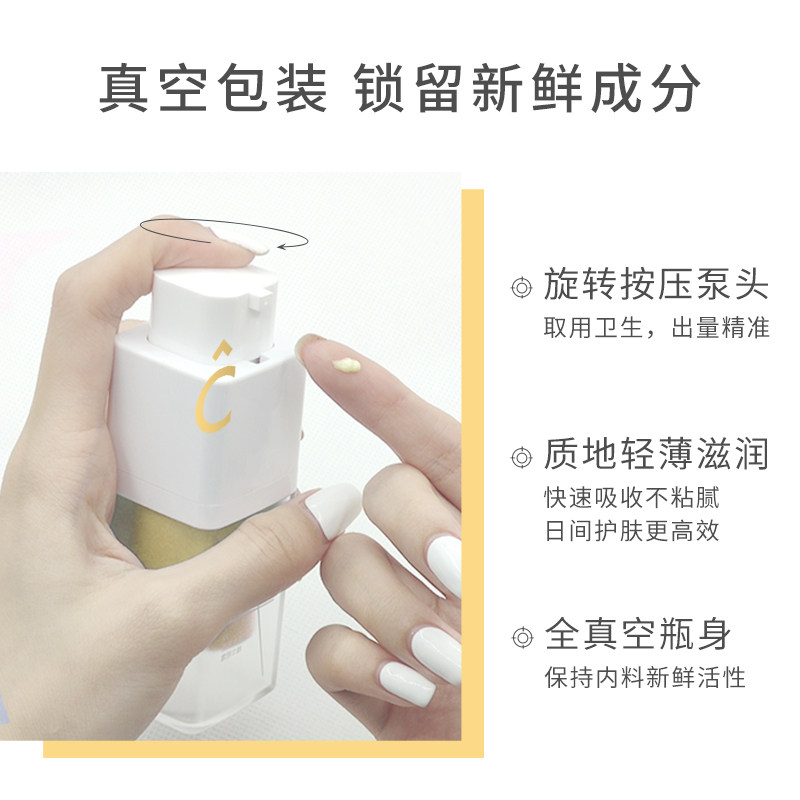 真空包装 锁留新鲜成分

Ĉ

旋转按压泵头
取用卫生，出量精准

质地轻薄滋润
快速吸收不粘腻
日间护肤更高效

全真空瓶身
保持内料新鲜活性