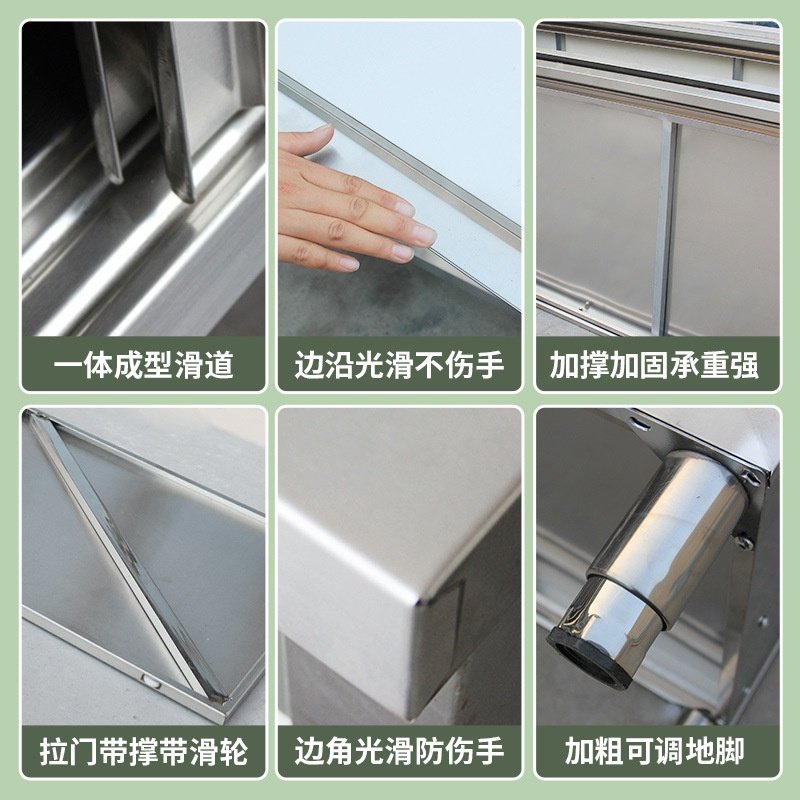 一体成型滑道

边沿光滑不伤手

加撑加固承重强

拉门带撑带滑轮

边角光滑防伤手

加粗可调地脚