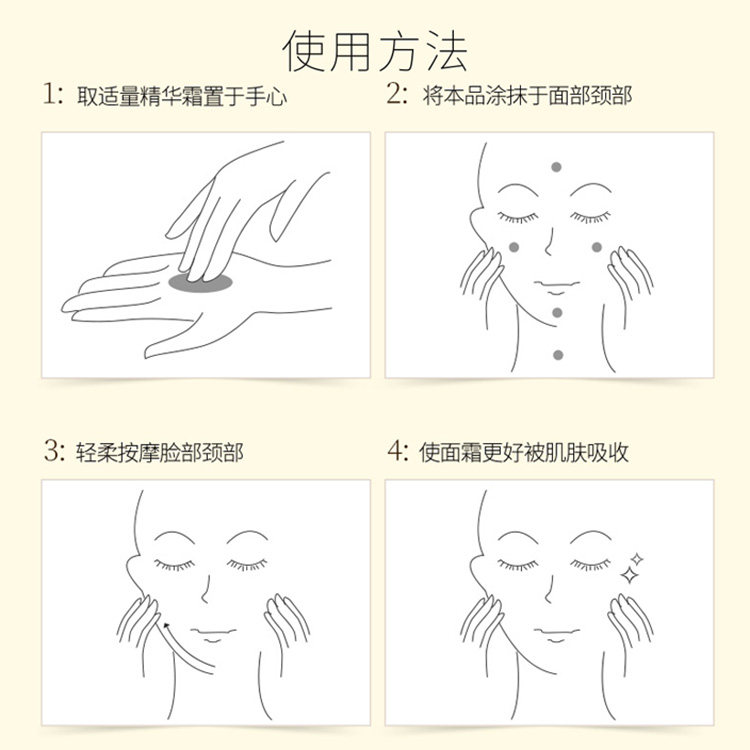 使用方法

1: 取适量精华霜置于手心

2: 将本品涂抹于面部颈部

3: 轻柔按摩脸部颈部

4: 使面霜更好被肌肤吸收