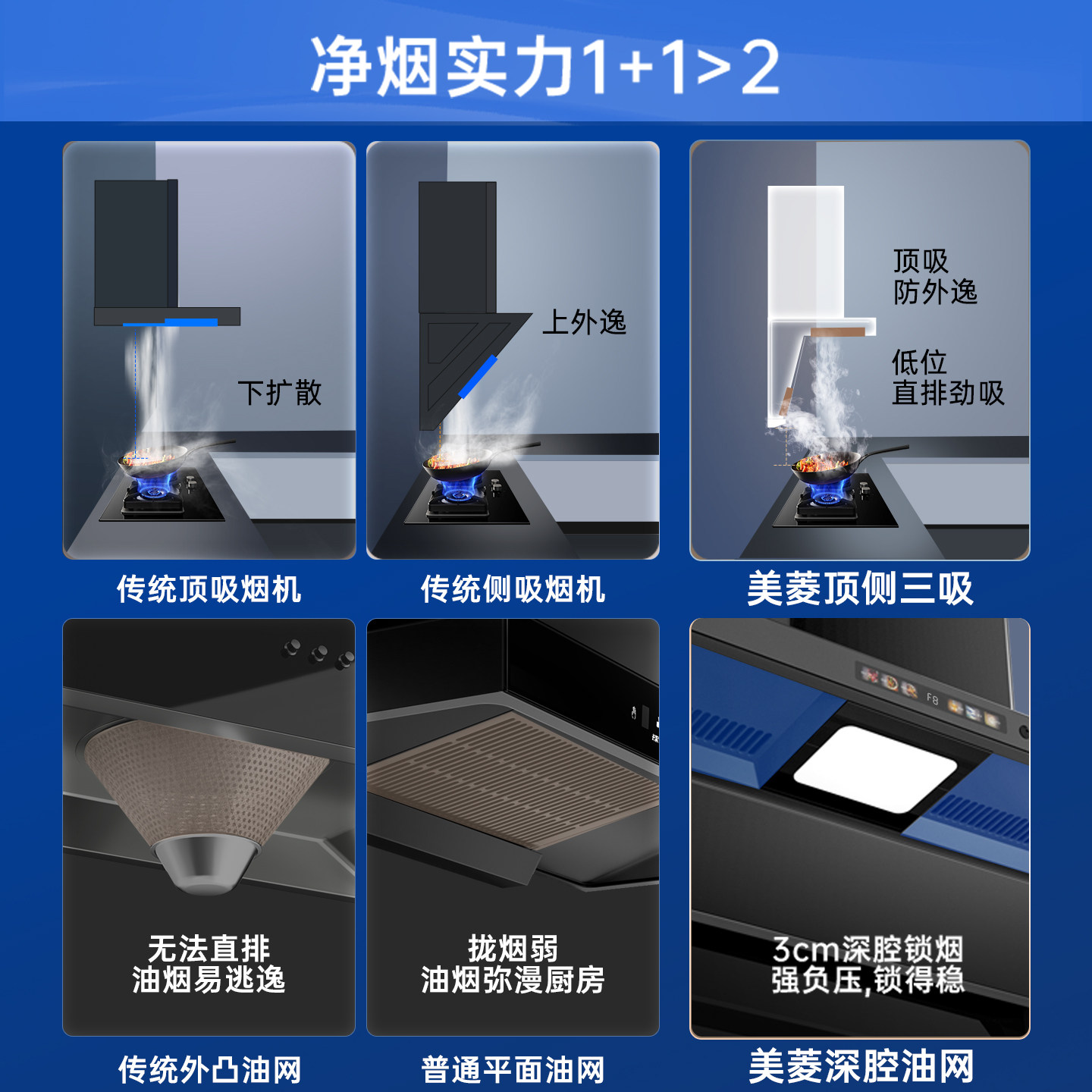 净烟实力1+1>2

下扩散

传统顶吸烟机

上外逸

传统侧吸烟机

顶吸
防外逸

低位
直排劲吸

美菱顶侧三吸

无法直排
油烟易逃逸

传统外凸油网

拢烟弱
油烟弥漫厨房

普通平面油网

F8

3cm深腔锁烟
强负压,锁得稳

美菱深腔油网